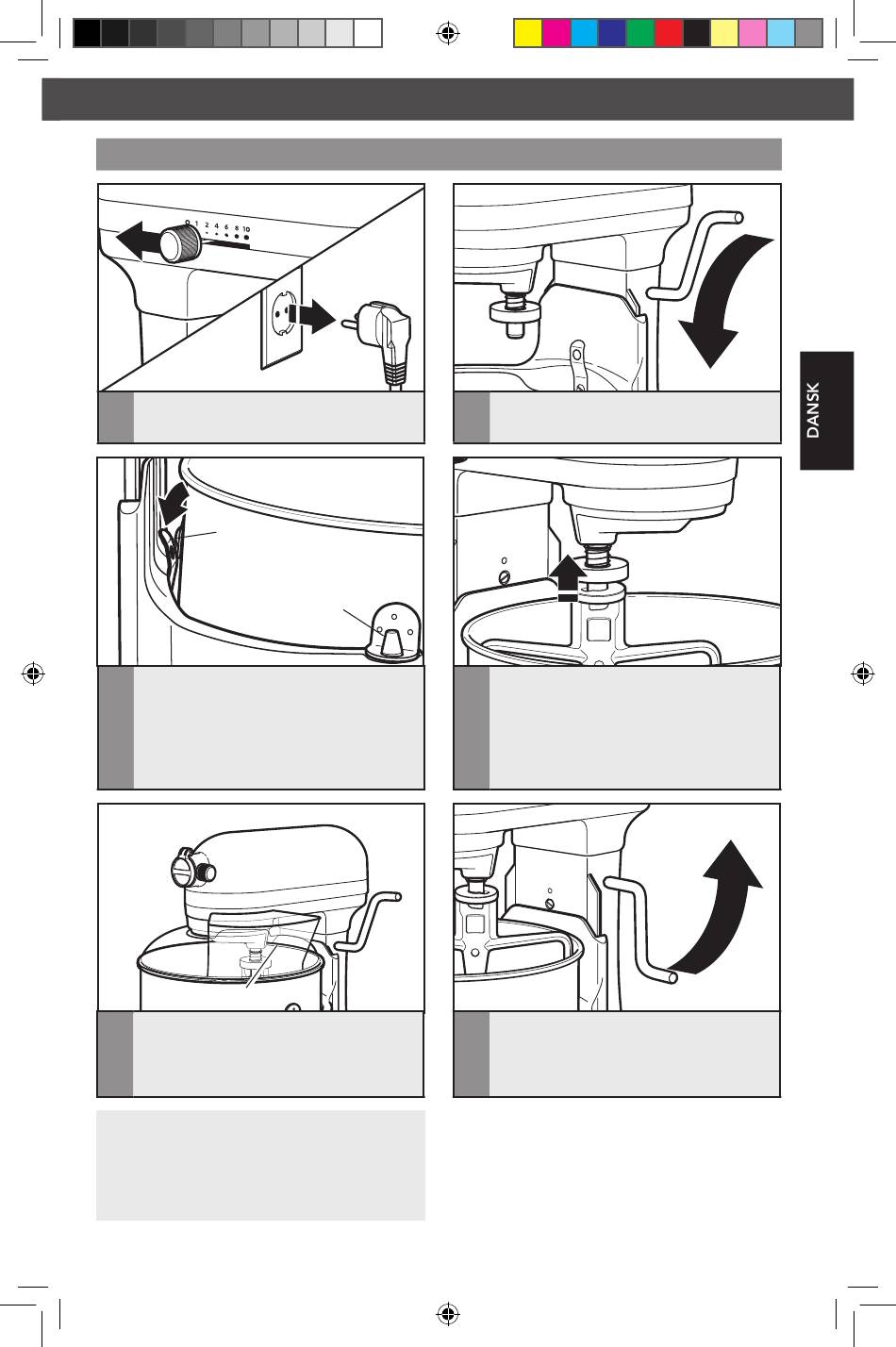 0 1 2 4 6 8 10

DANSK