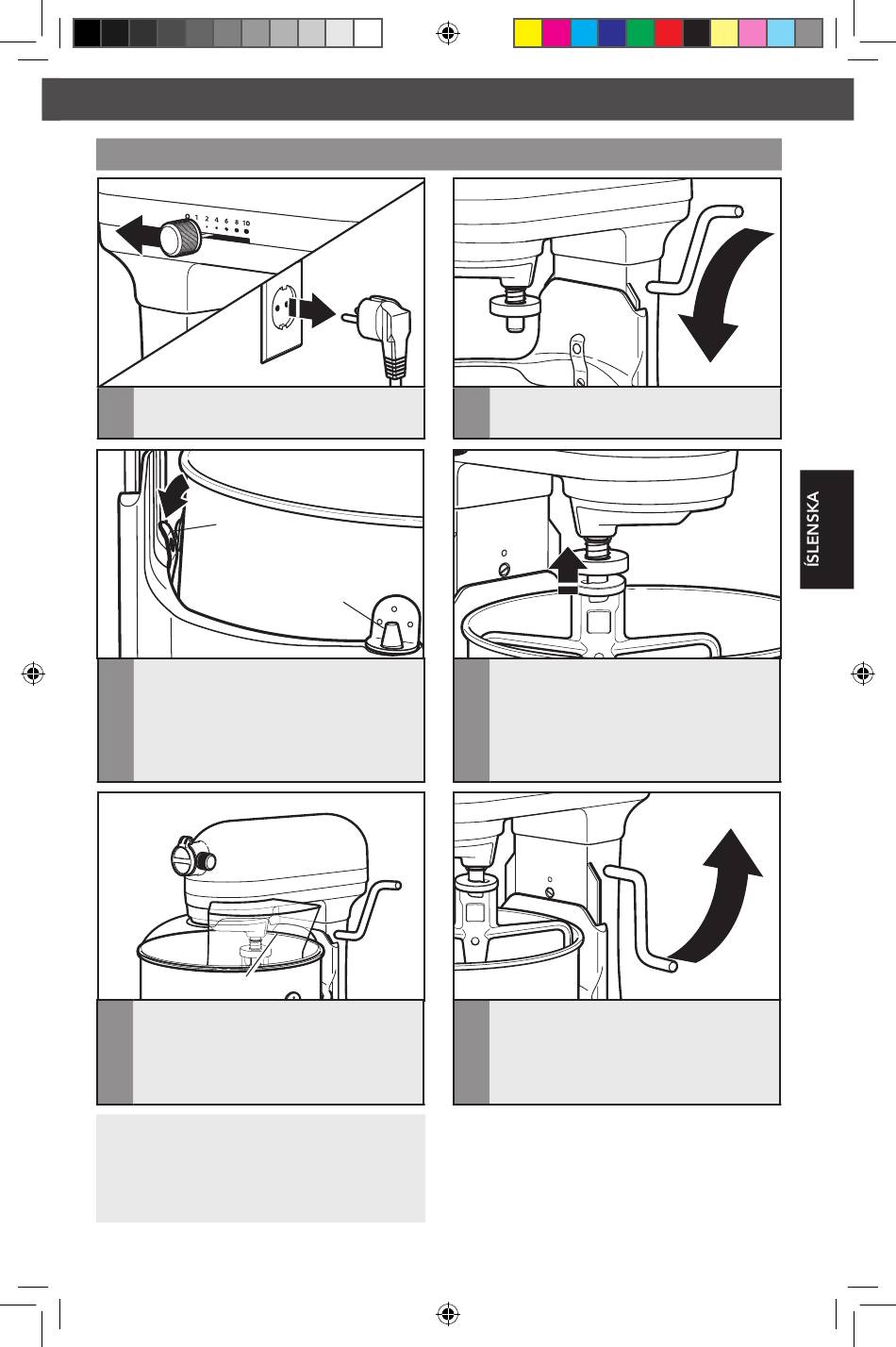 0 1 2 4 6 8 10

ÍSLENSKA