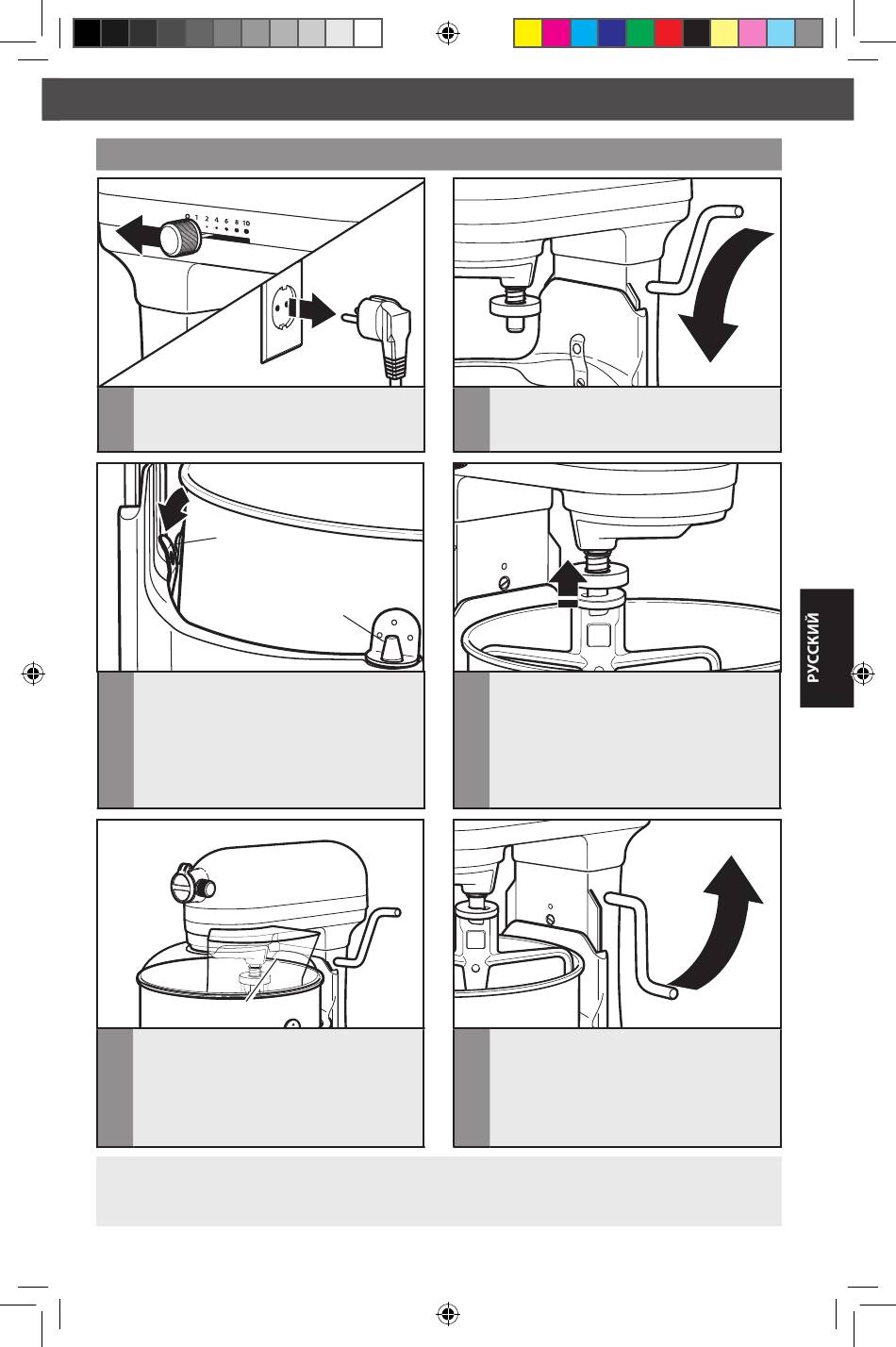 0 1 2 4 6 8 10

РУССКИЙ