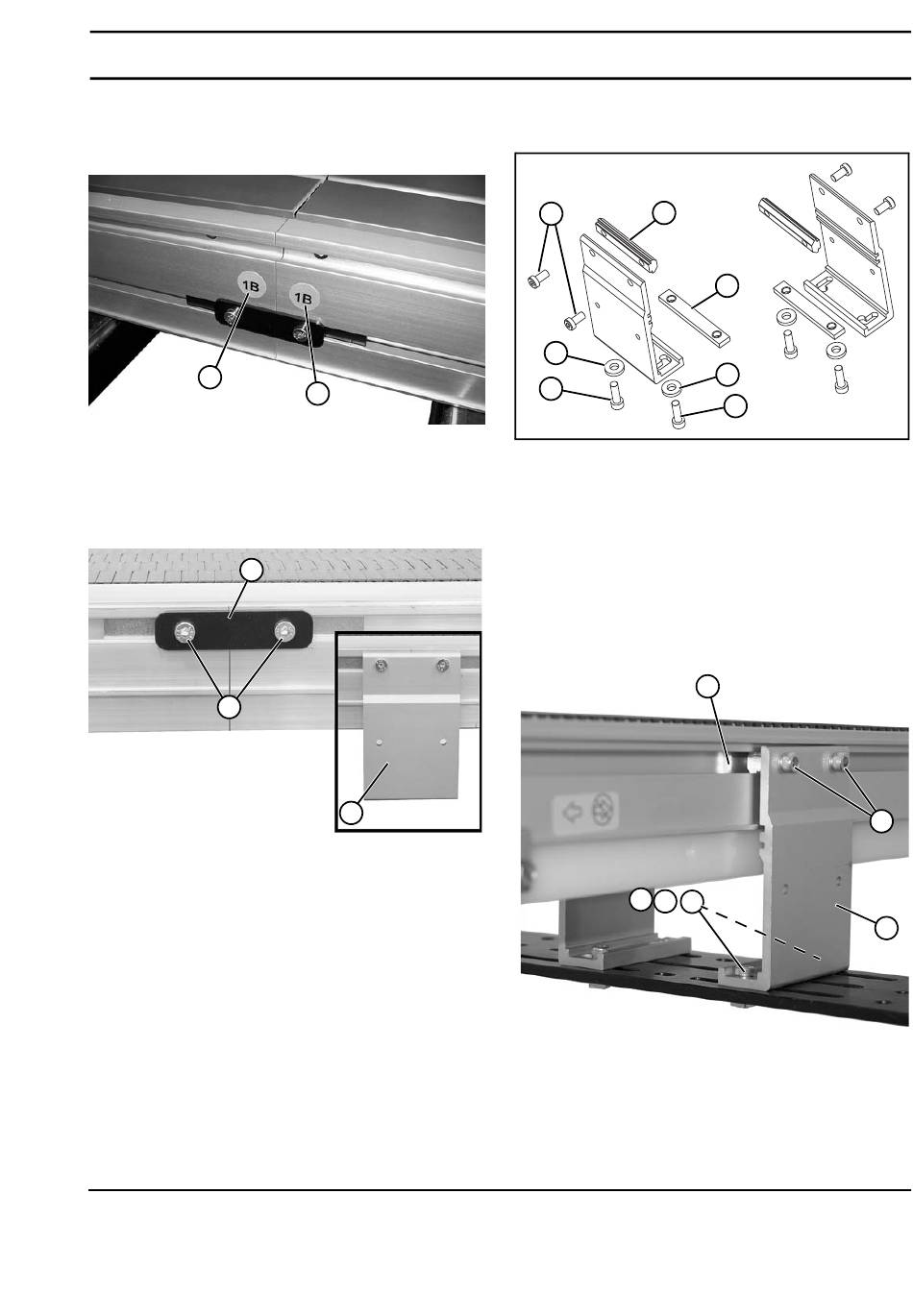 1B

1B