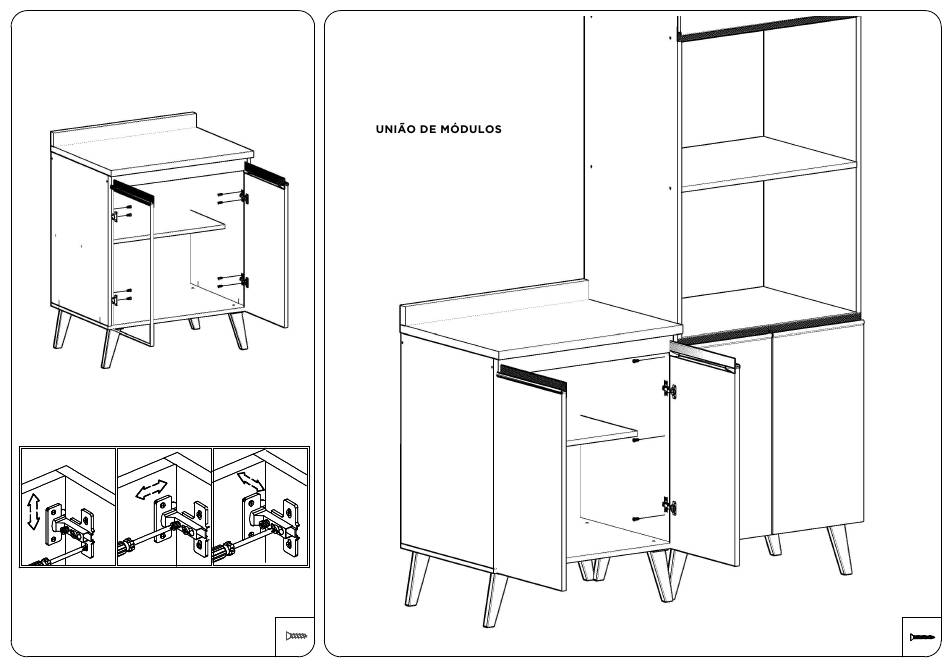 UNIÃO DE MÓDULOS