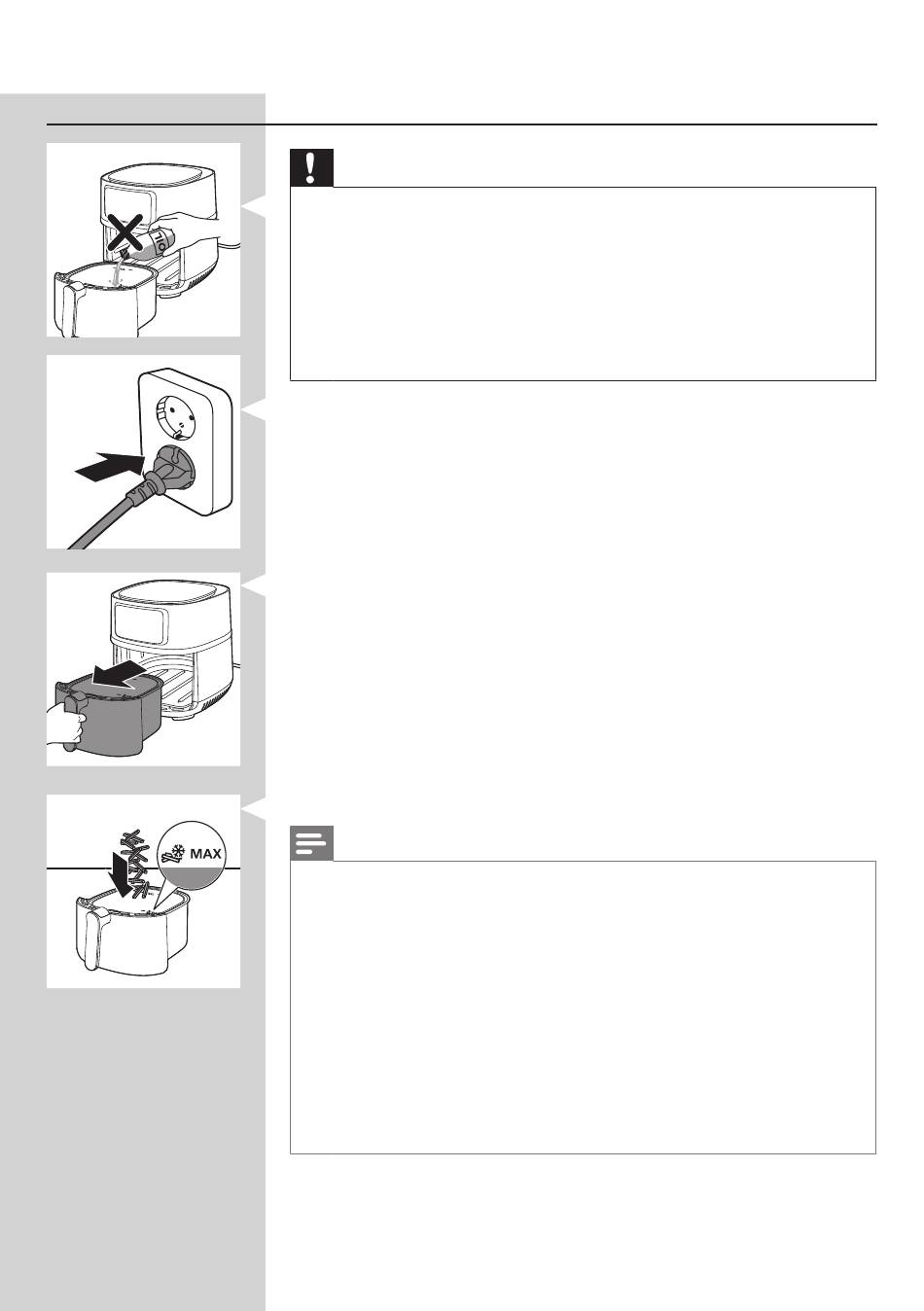 OIL

MAX