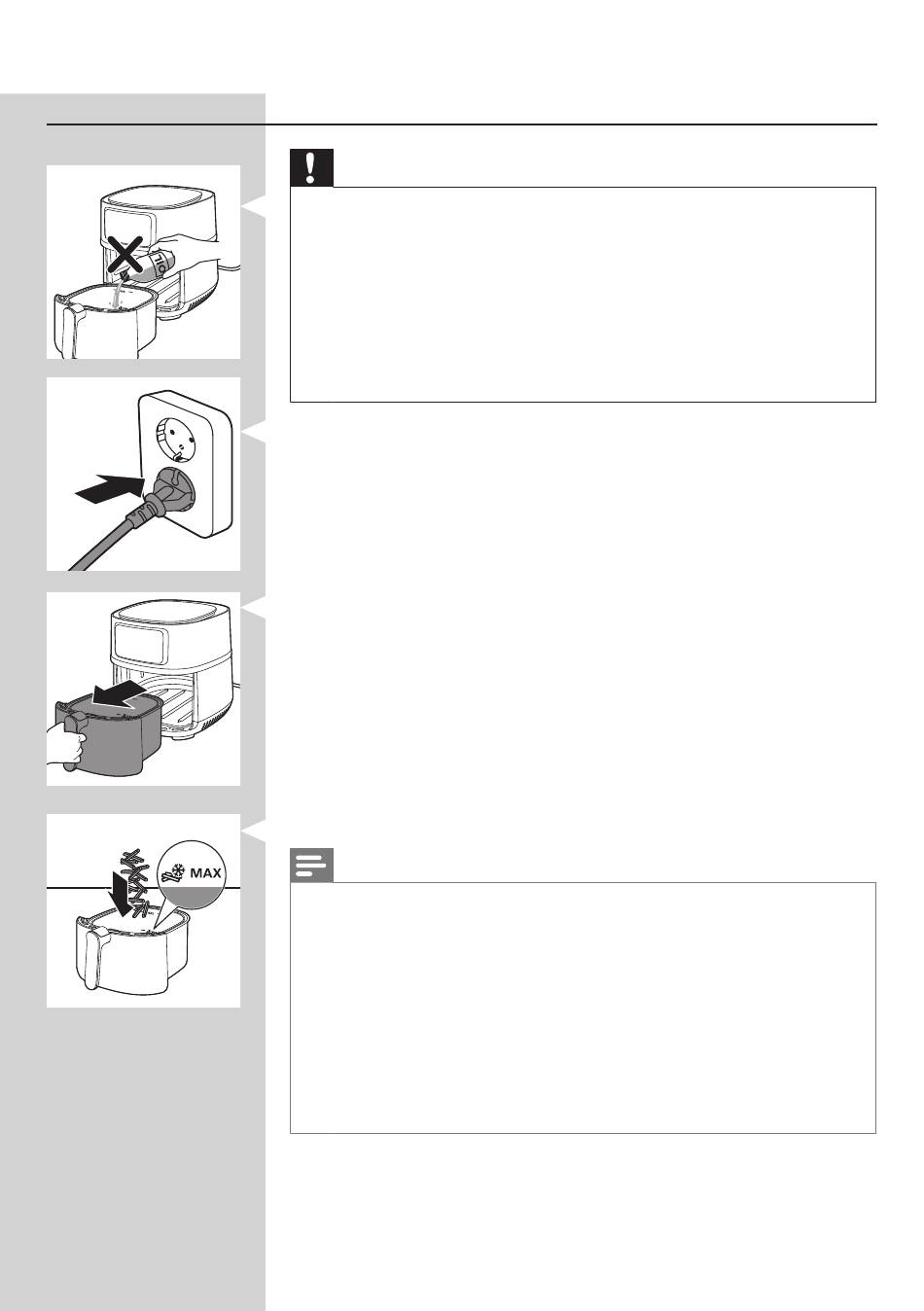 OIL

MAX