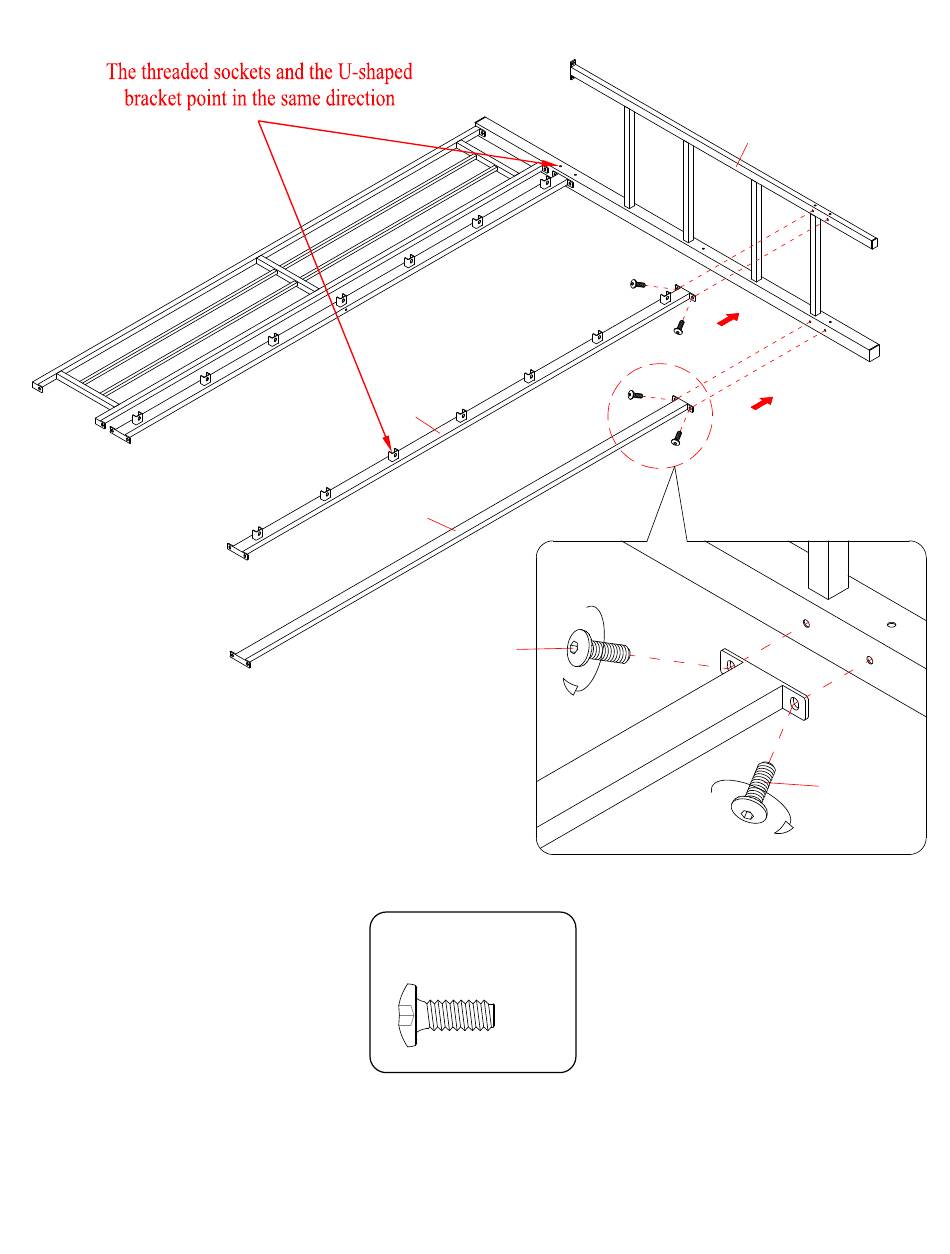 The threaded sockets and the U-shaped bracket point in the same direction