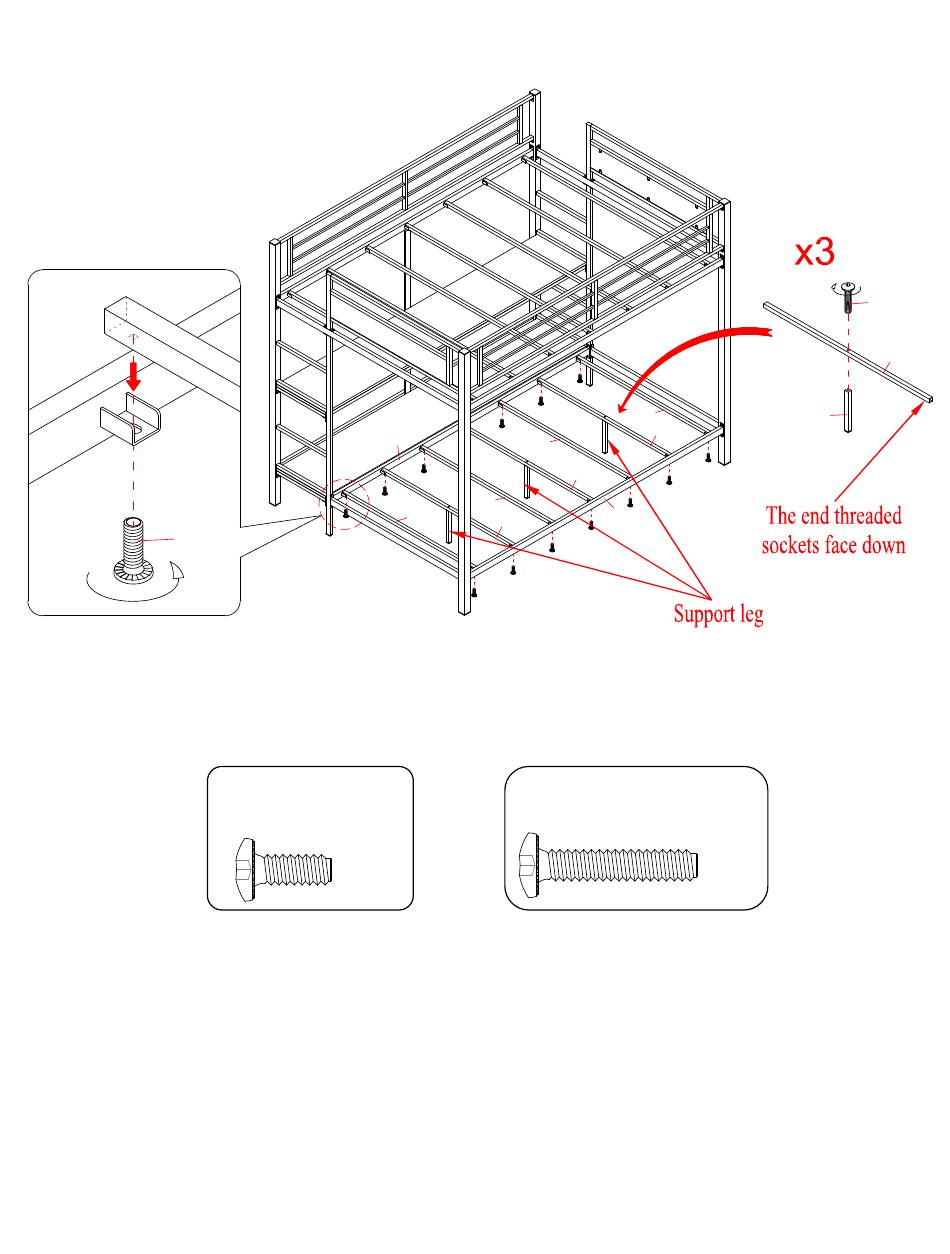 x3

The end threaded sockets face down

Support leg