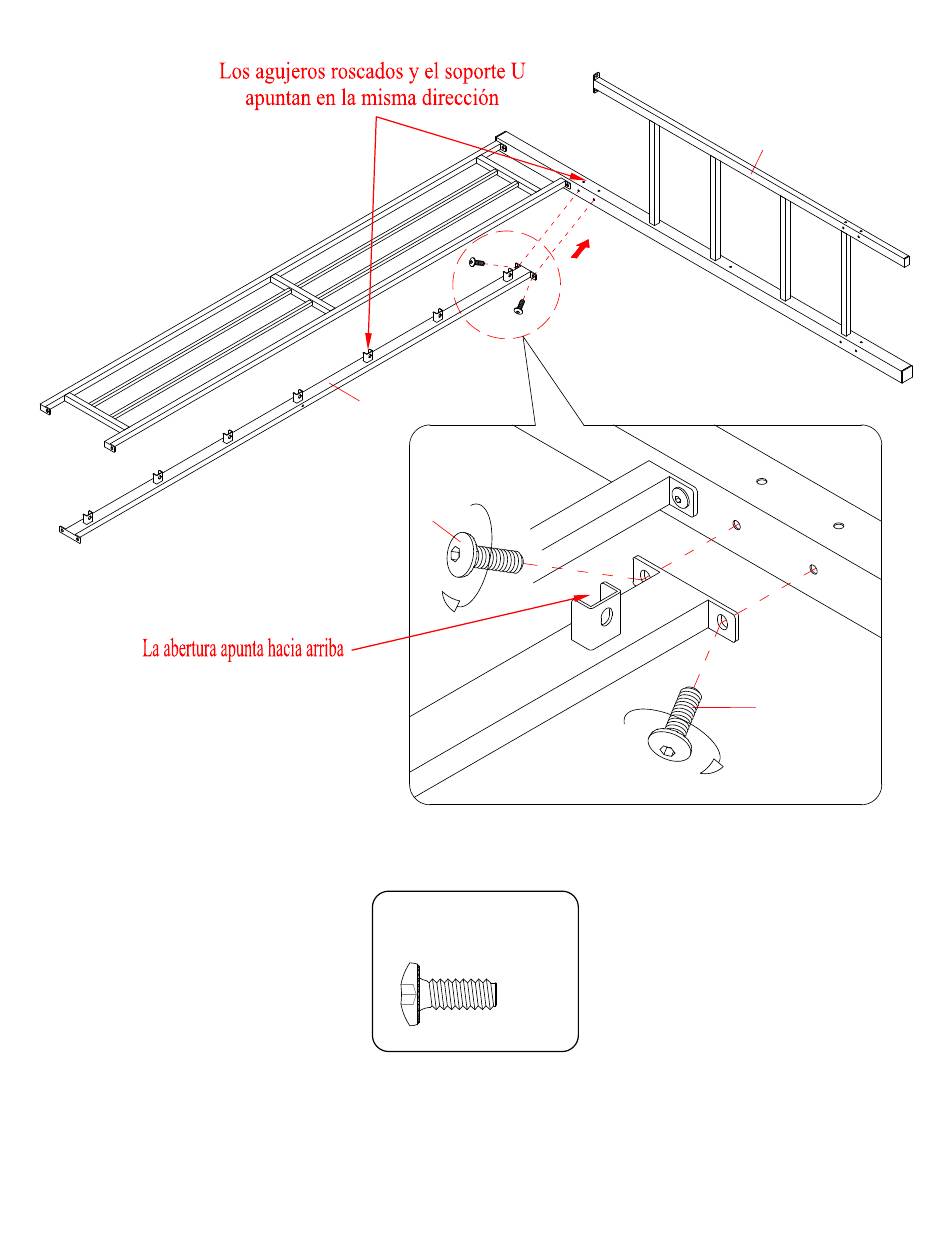 Los agujeros roscados y el soporte U apuntan en la misma dirección

La abertura apunta hacia arriba