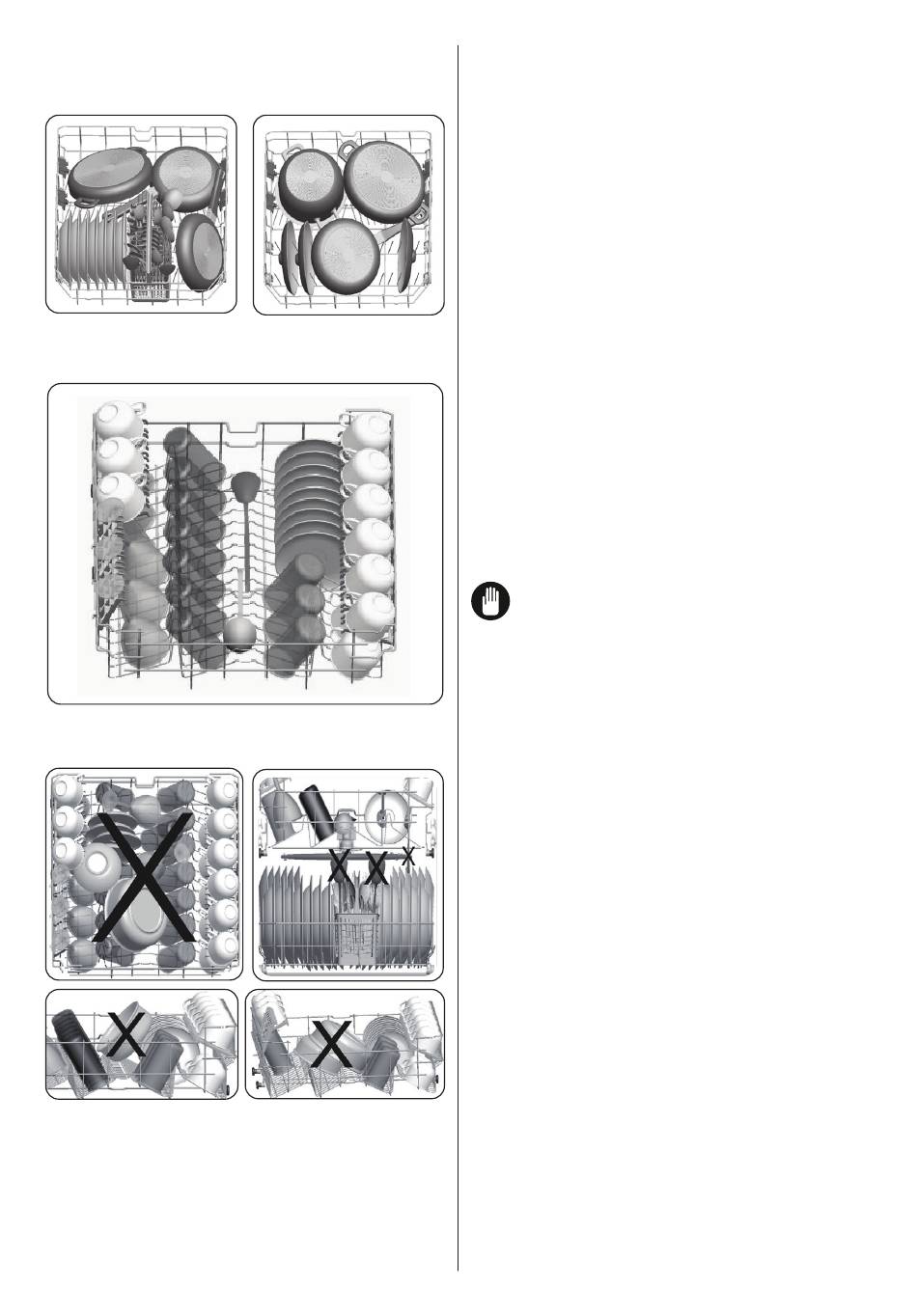 X

X X X

X

X