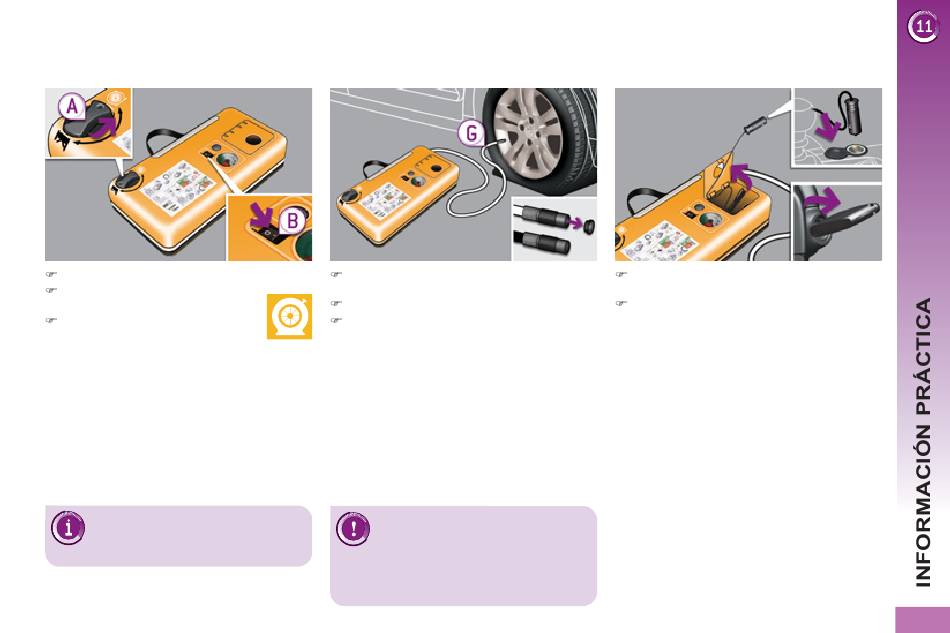 11

A

B

G

INFORMACIÓN PRÁCTICA