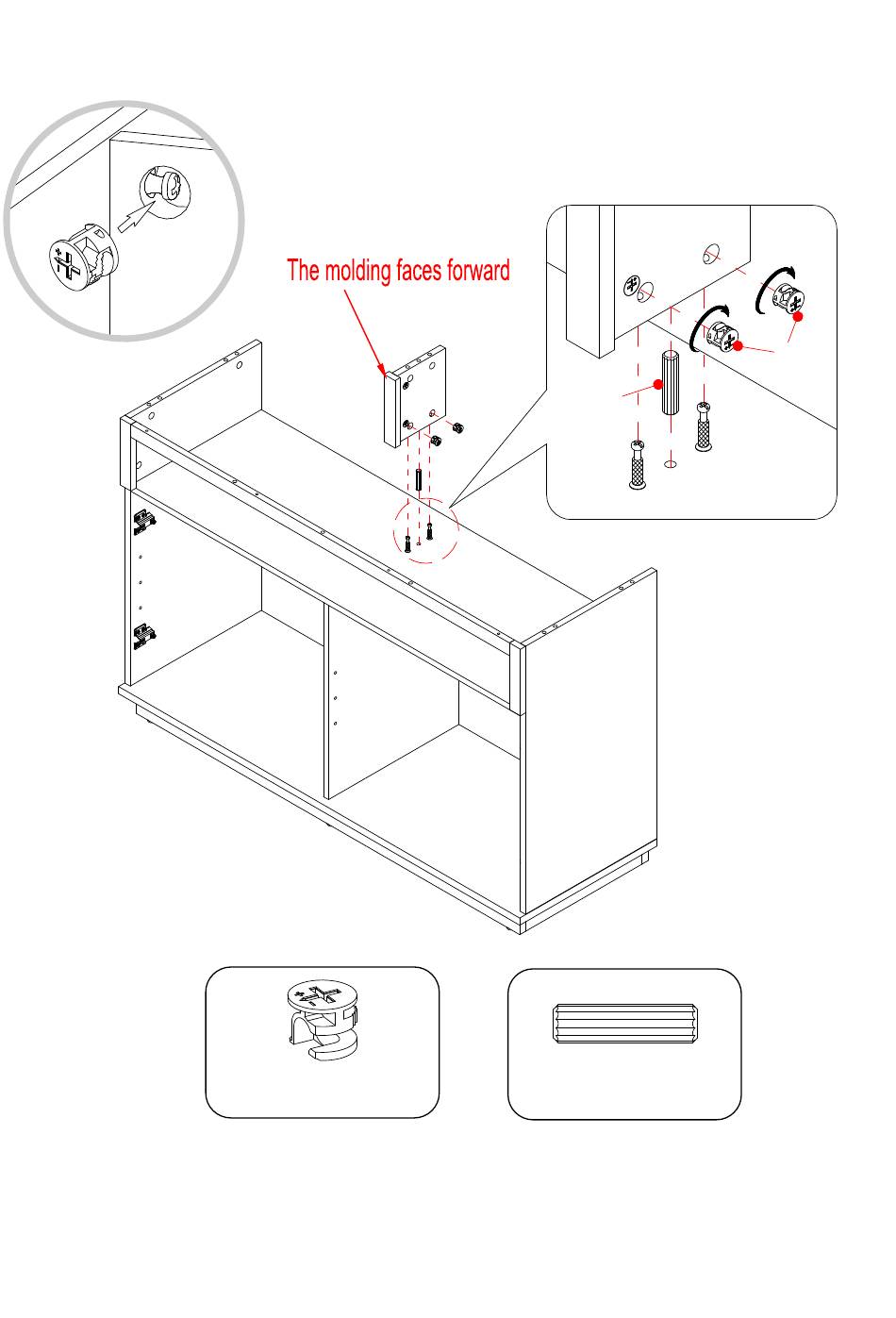 The molding faces forward