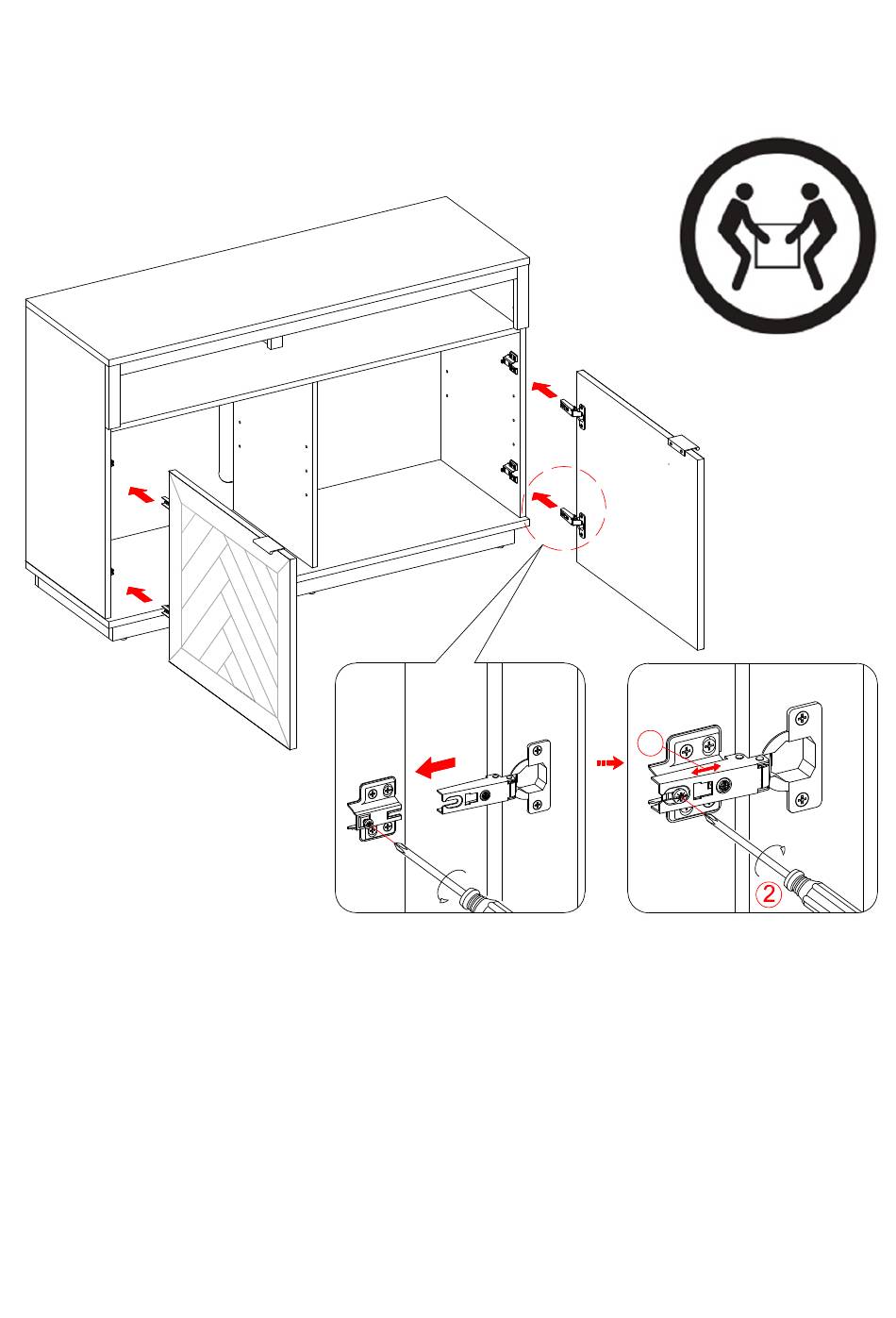 2