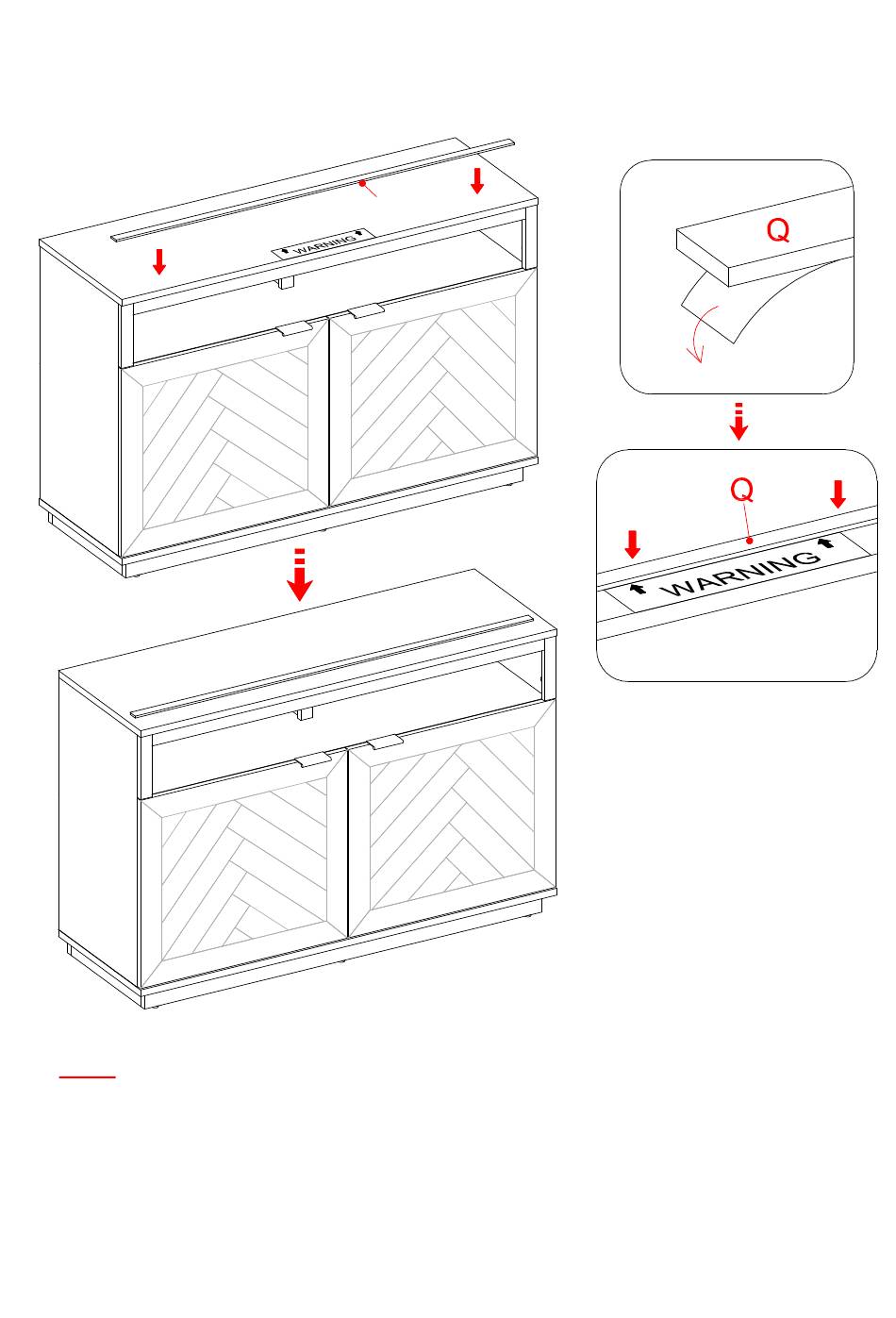 WARNING

Q

Q

WARNING