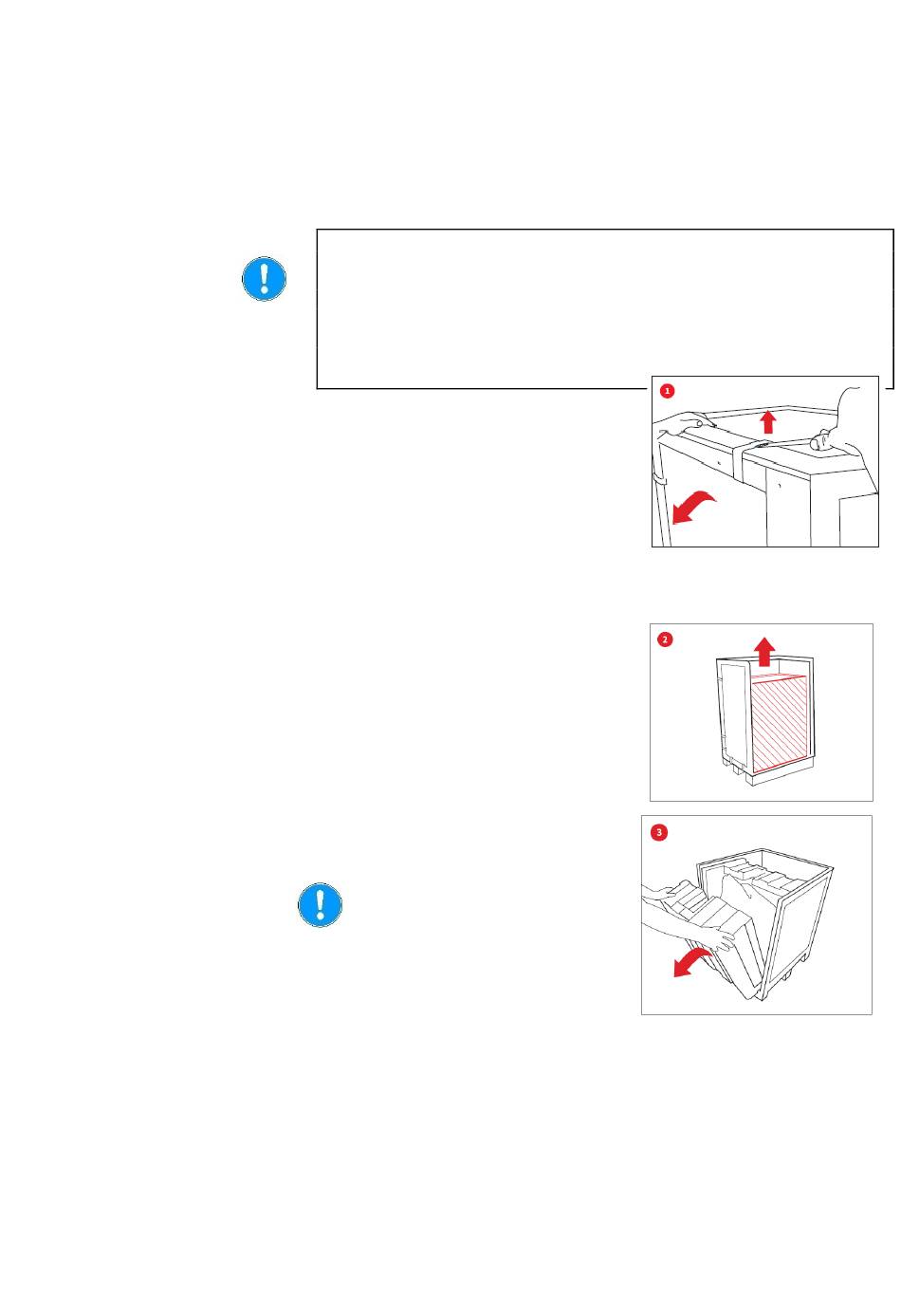 1

2

3