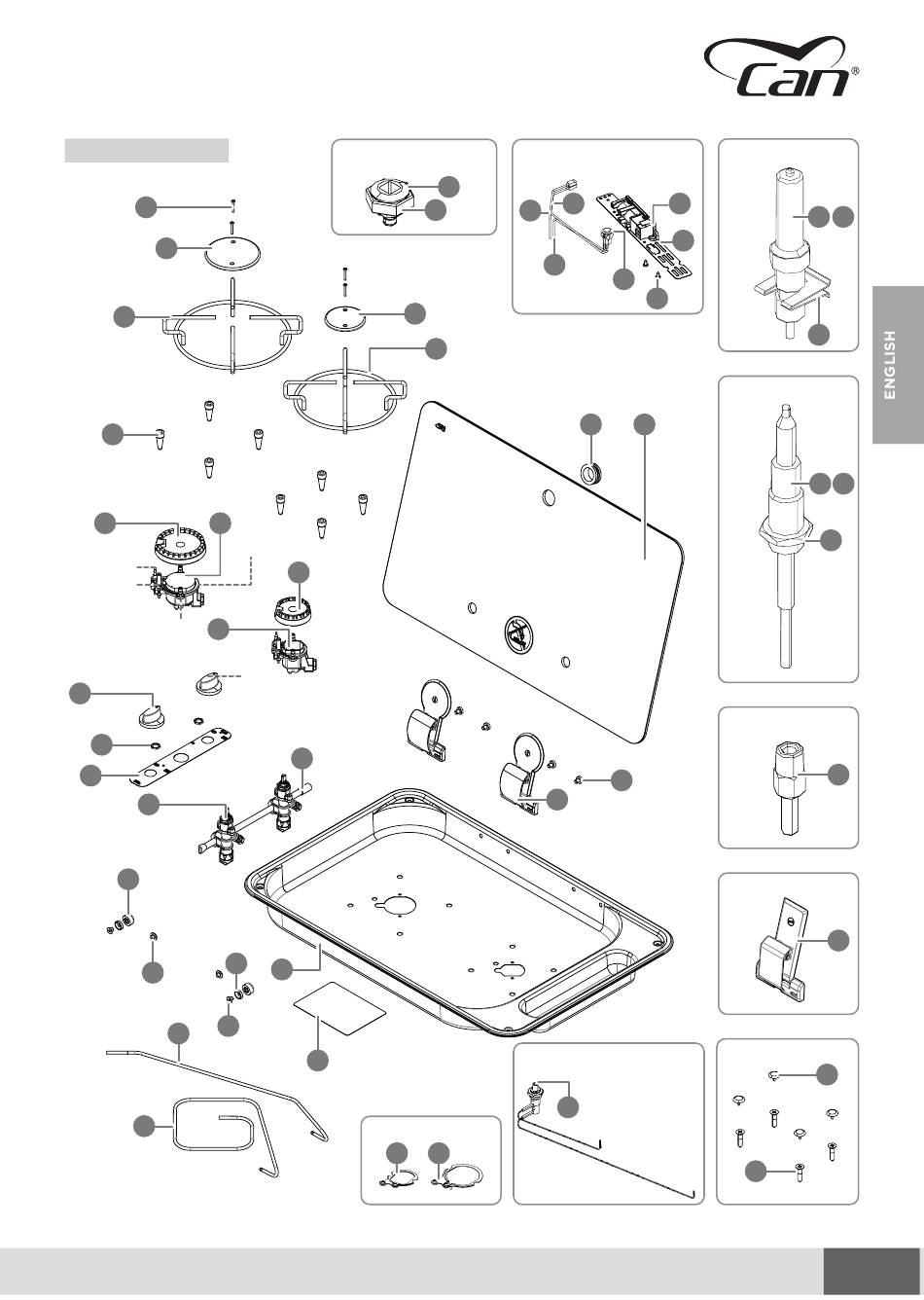 Can®

ENGLISH