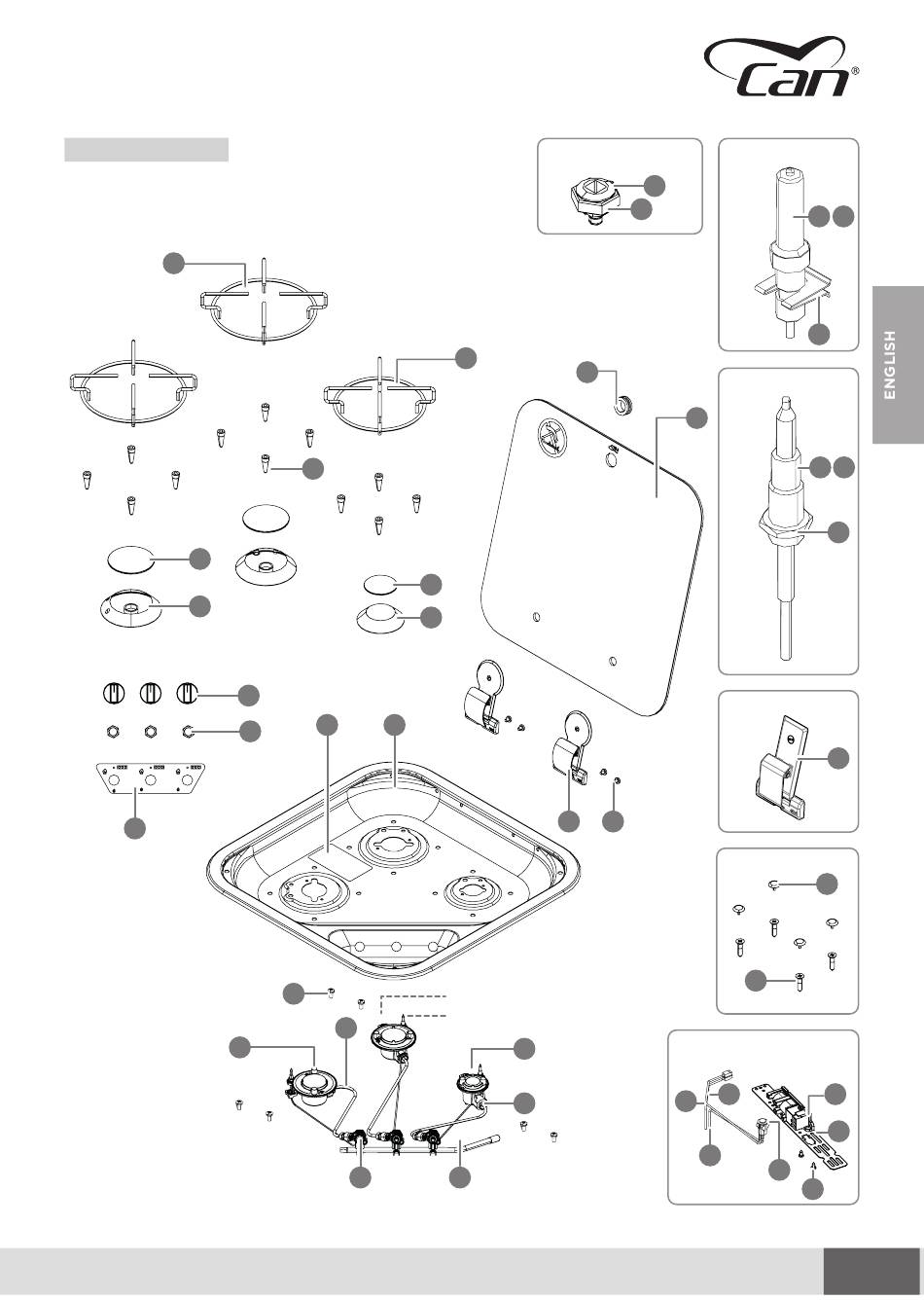 Can®

ENGLISH