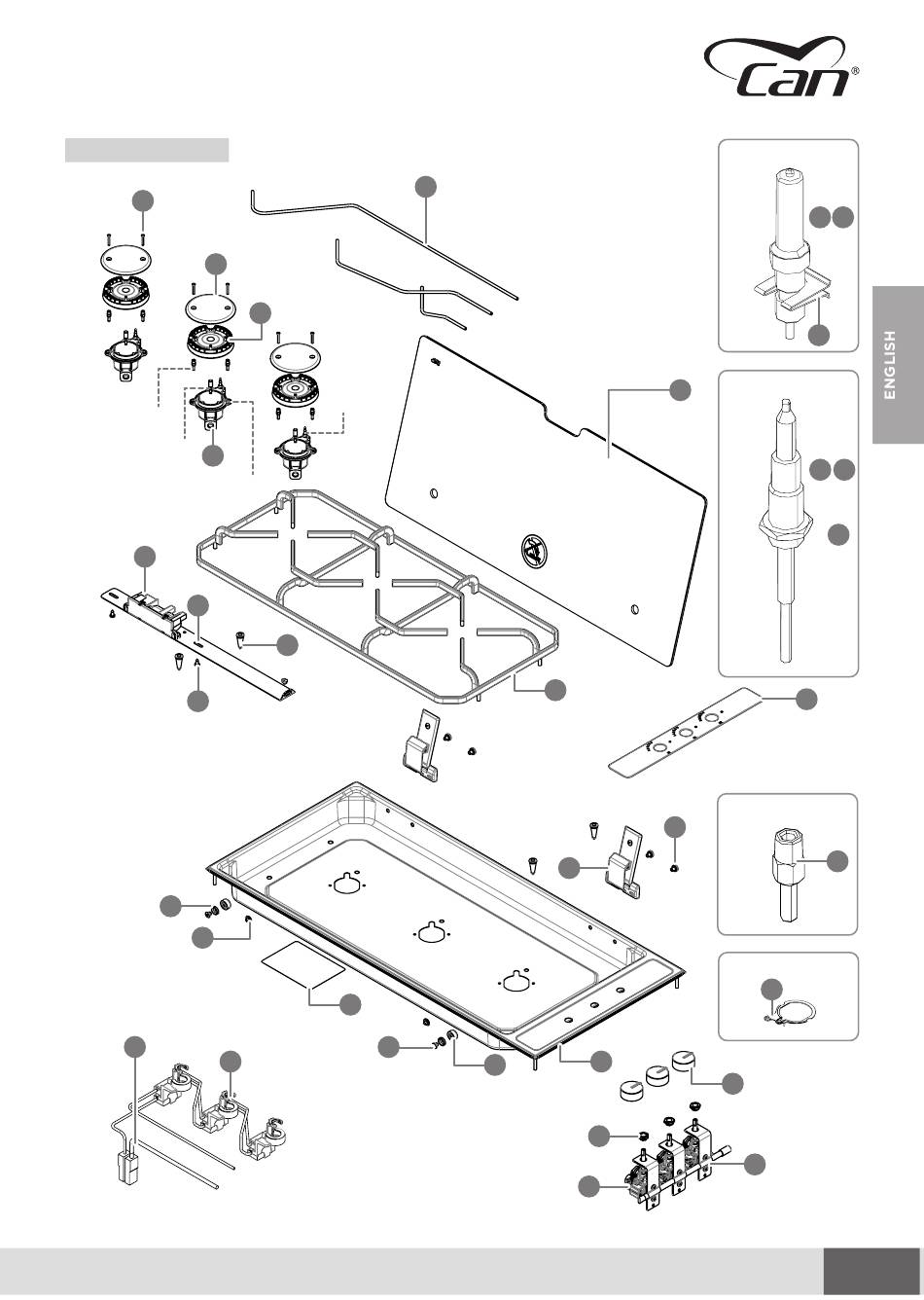 Can®

ENGLISH