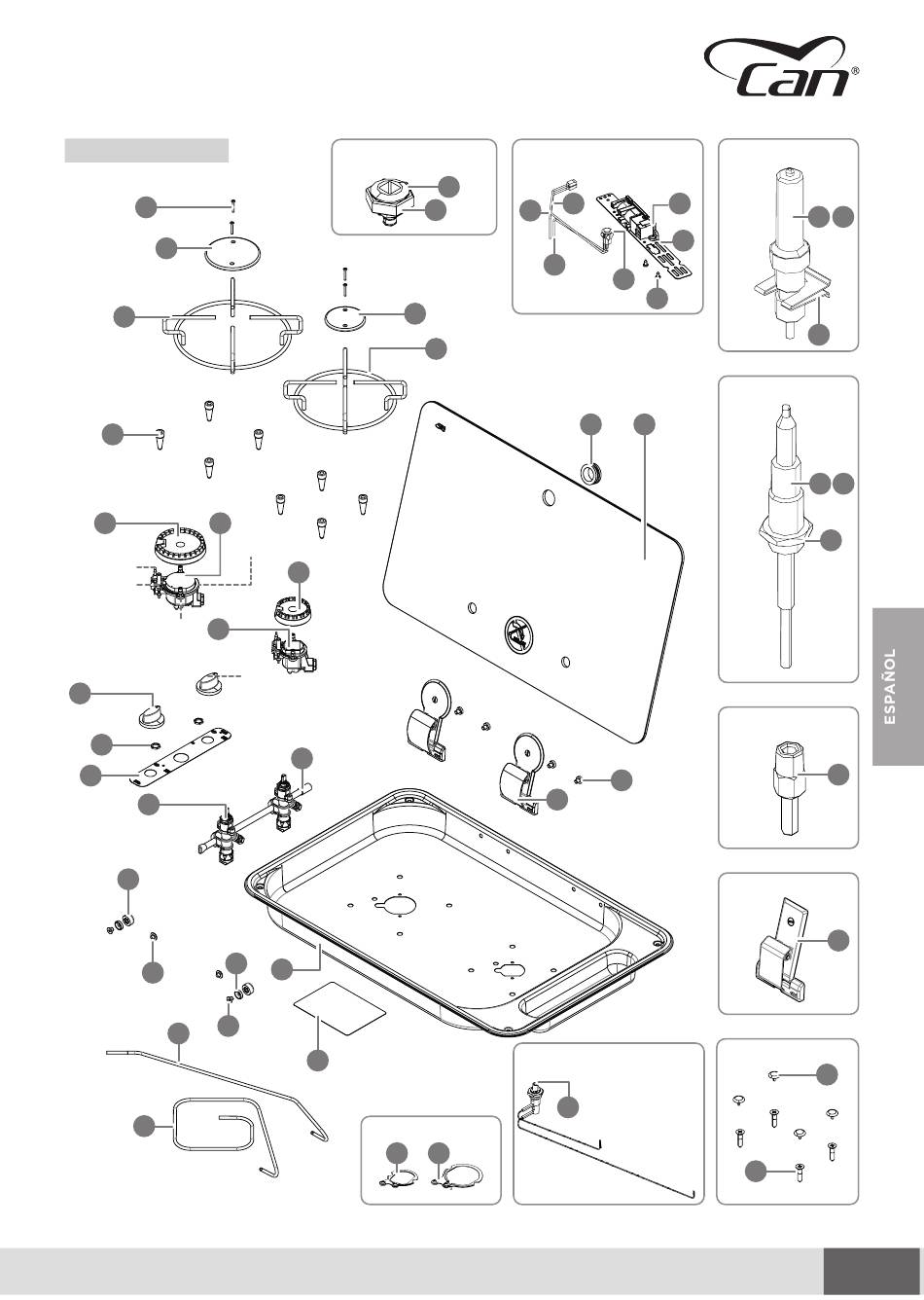 Can®

ESPAÑOL