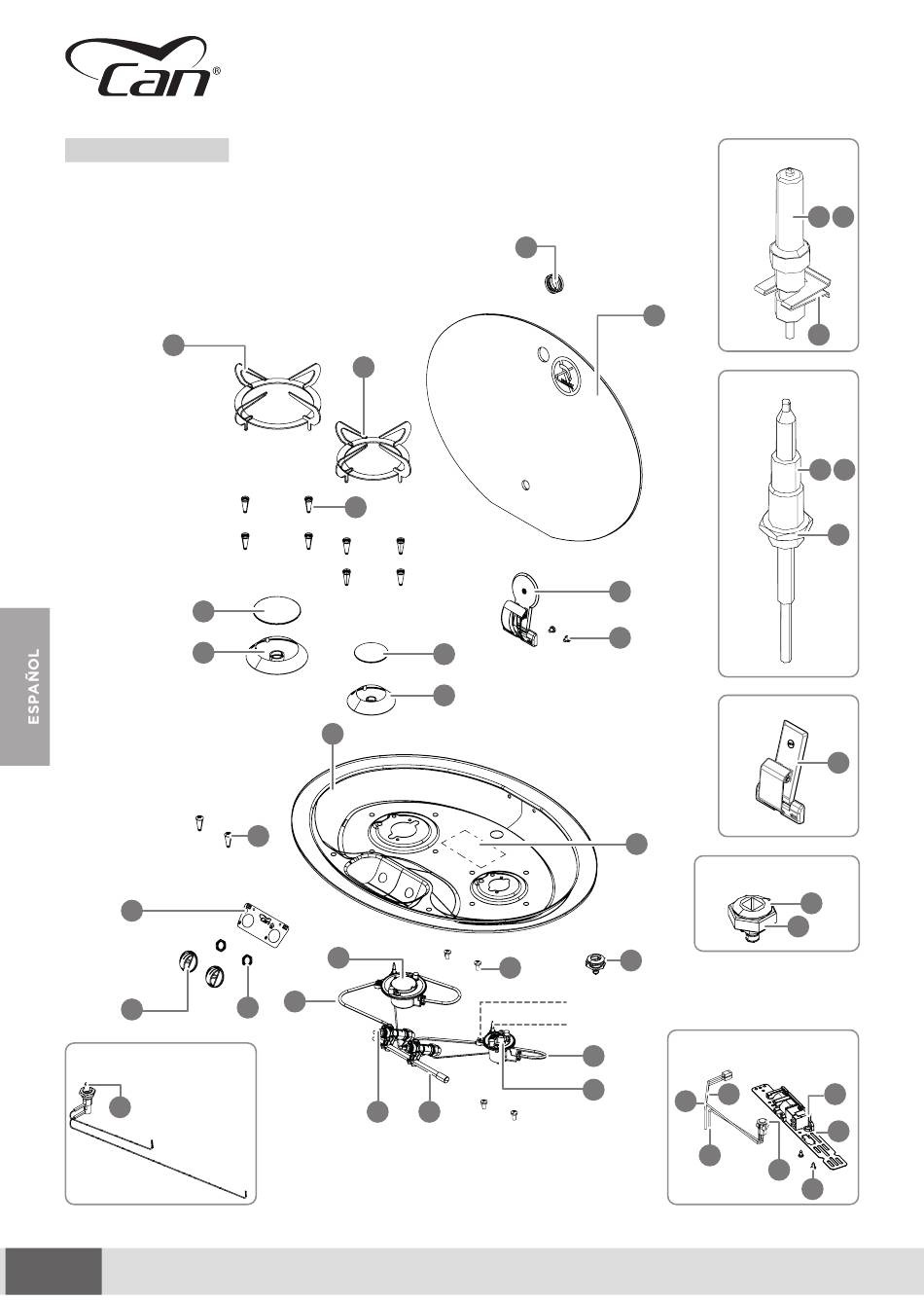 Can®

ESPAÑOL