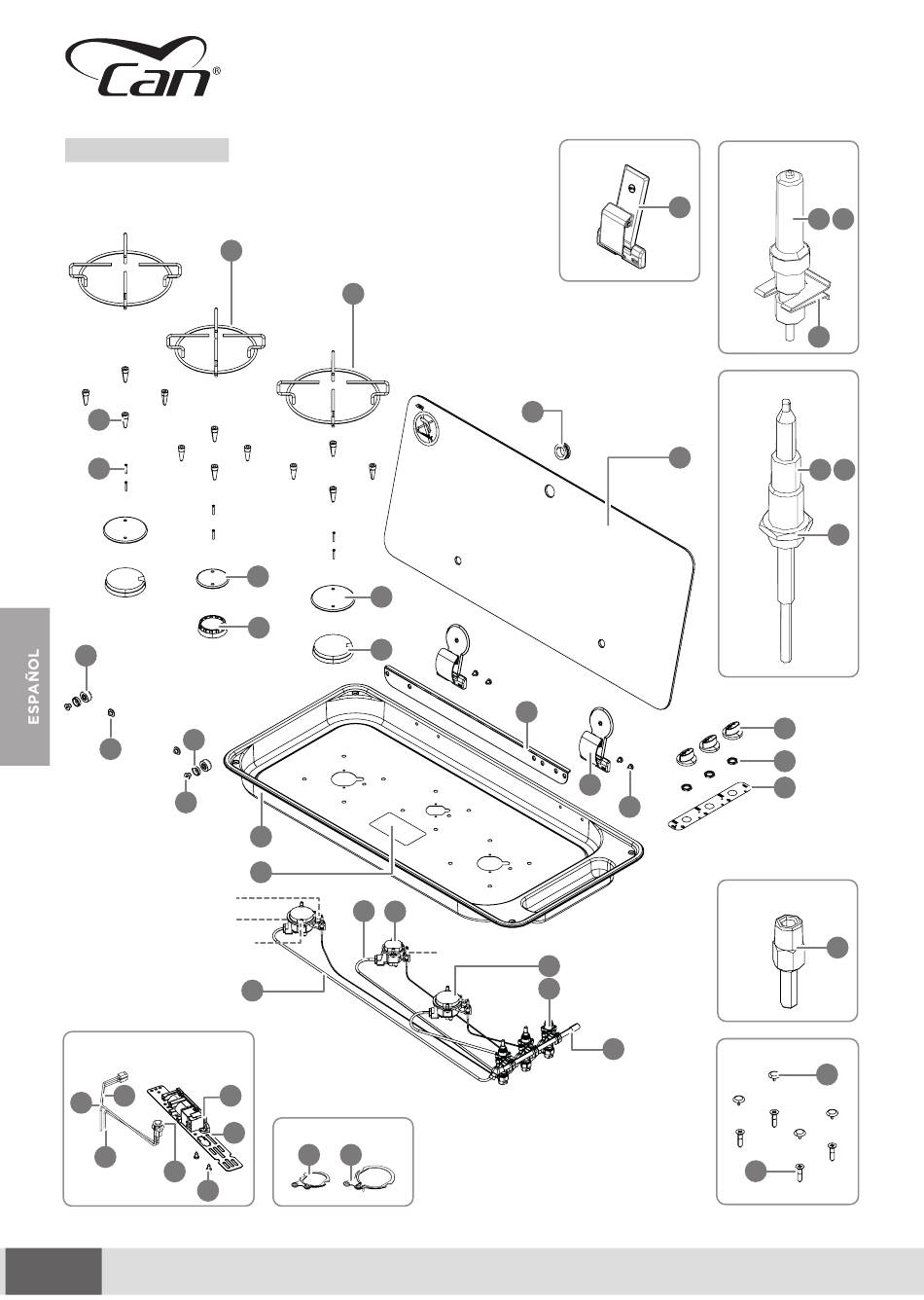 Can®

ESPAÑOL