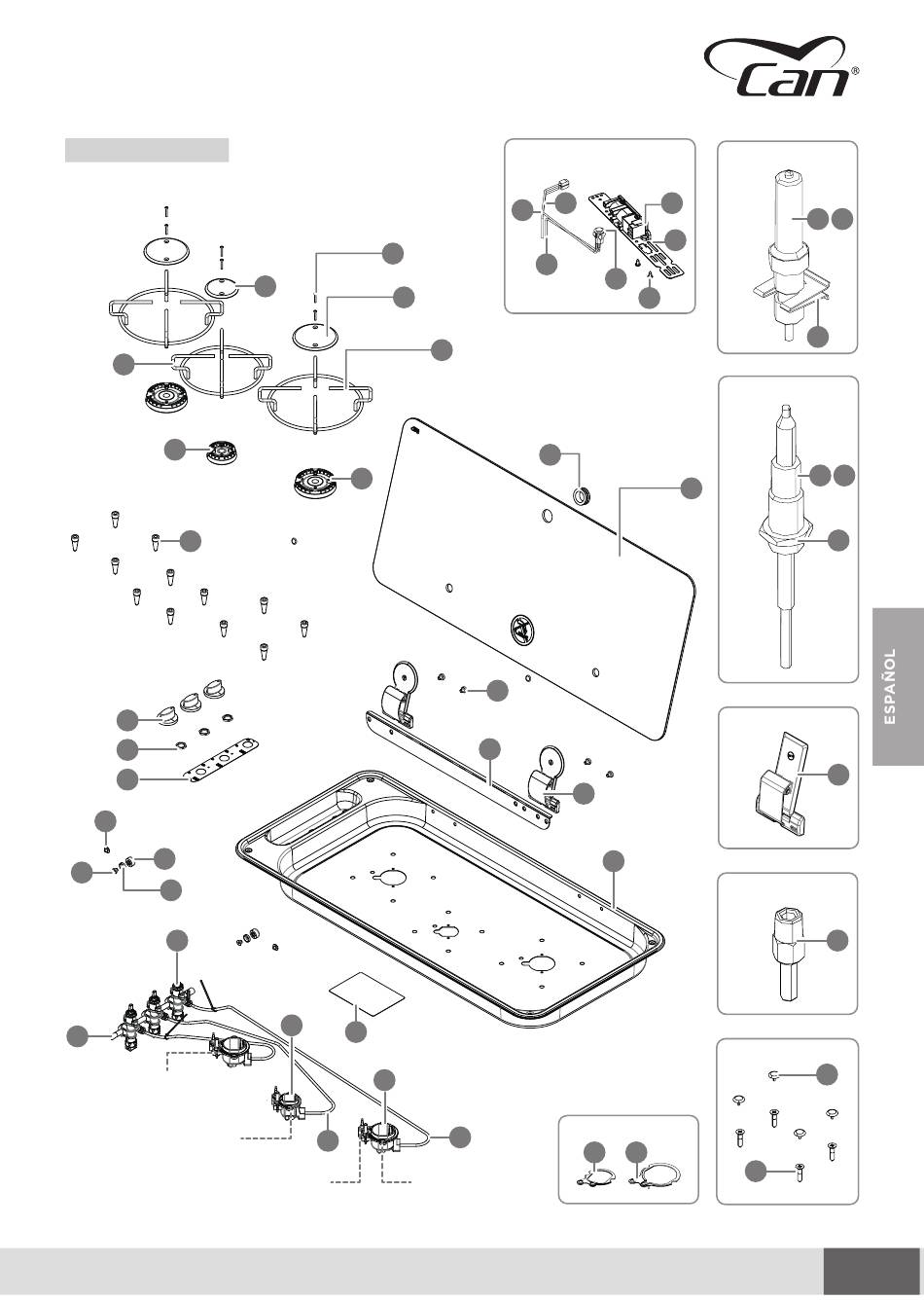 Can®

ESPAÑOL