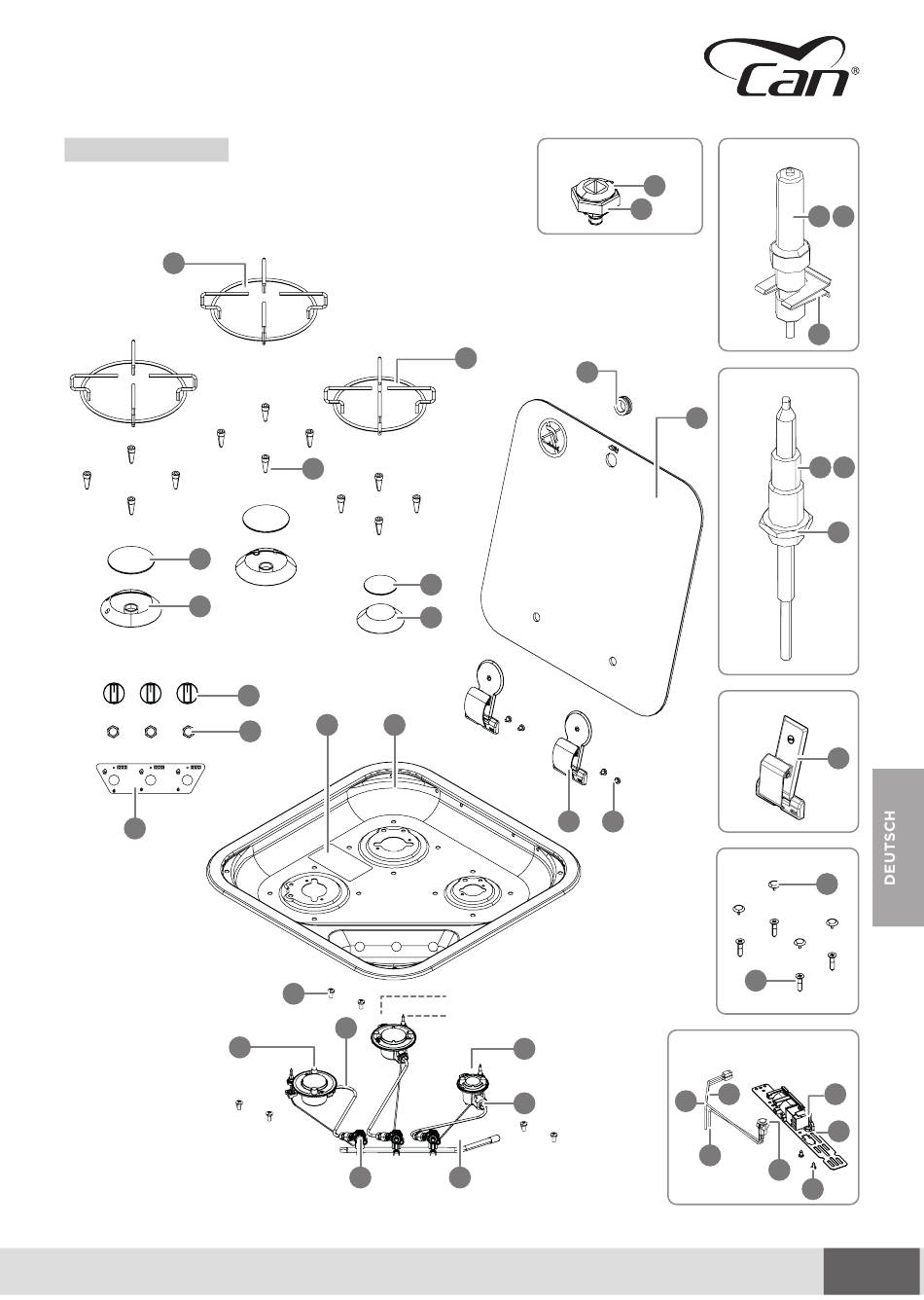 Can®

DEUTSCH