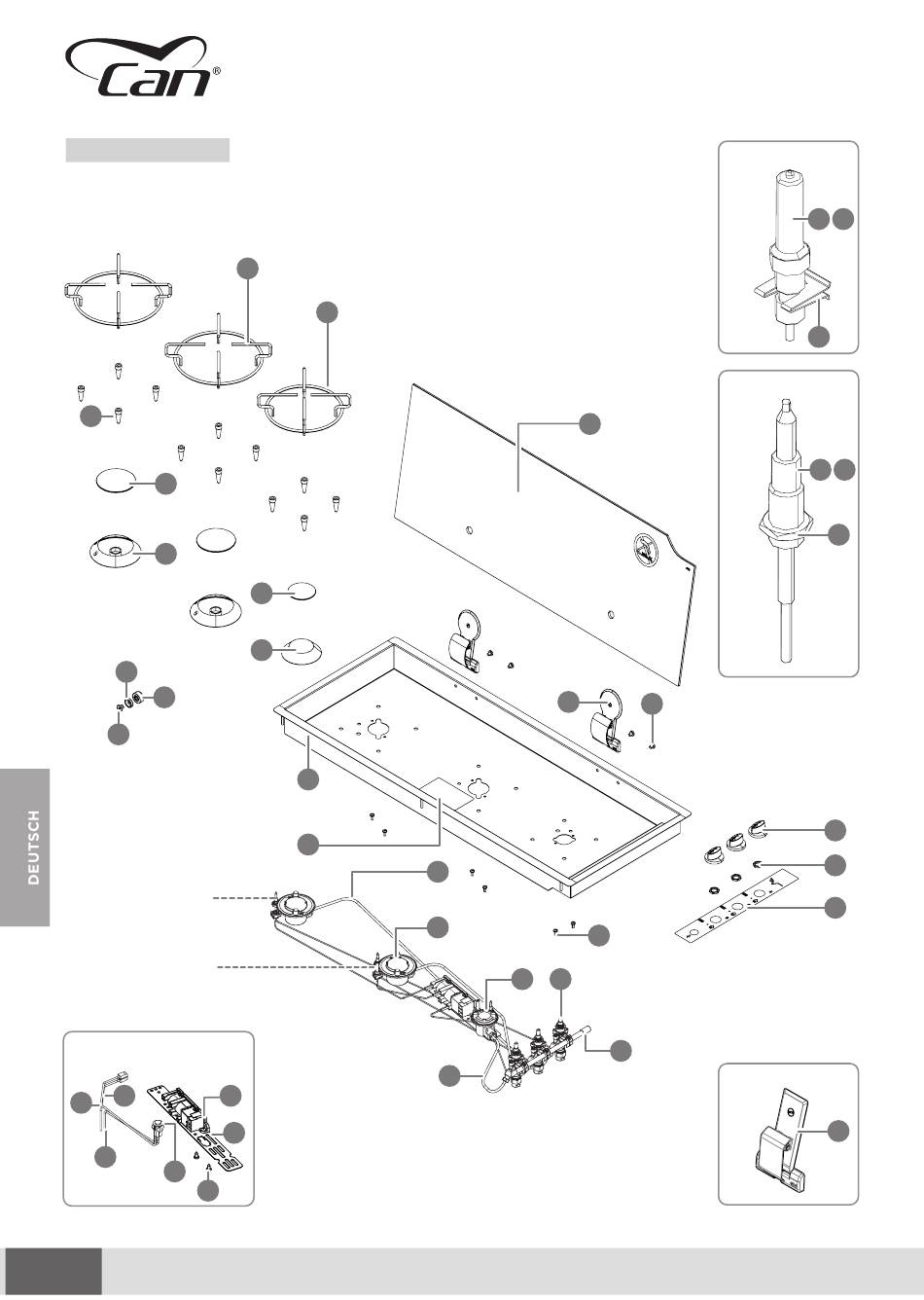 Can®

DEUTSCH