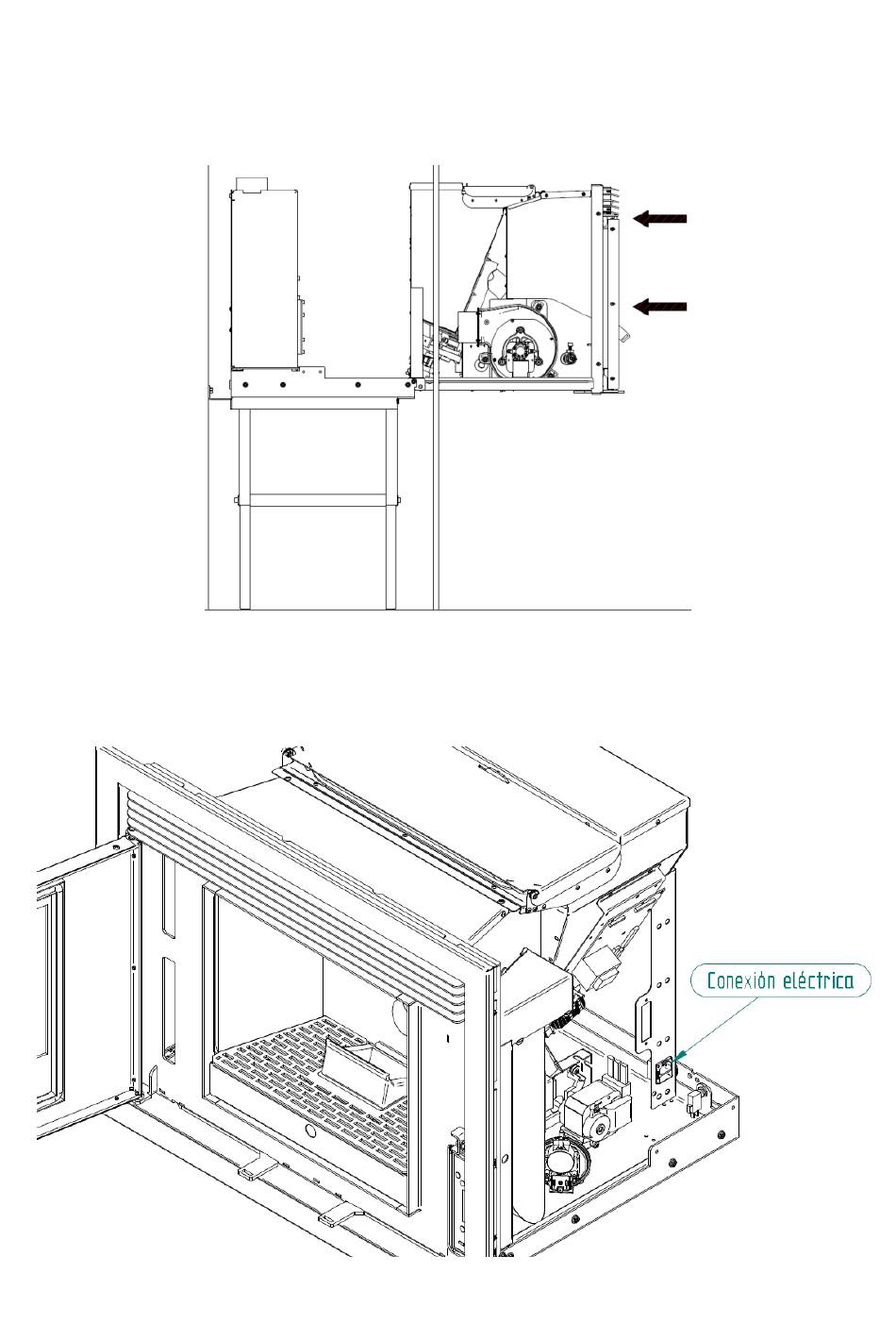 Conexión eléctrica