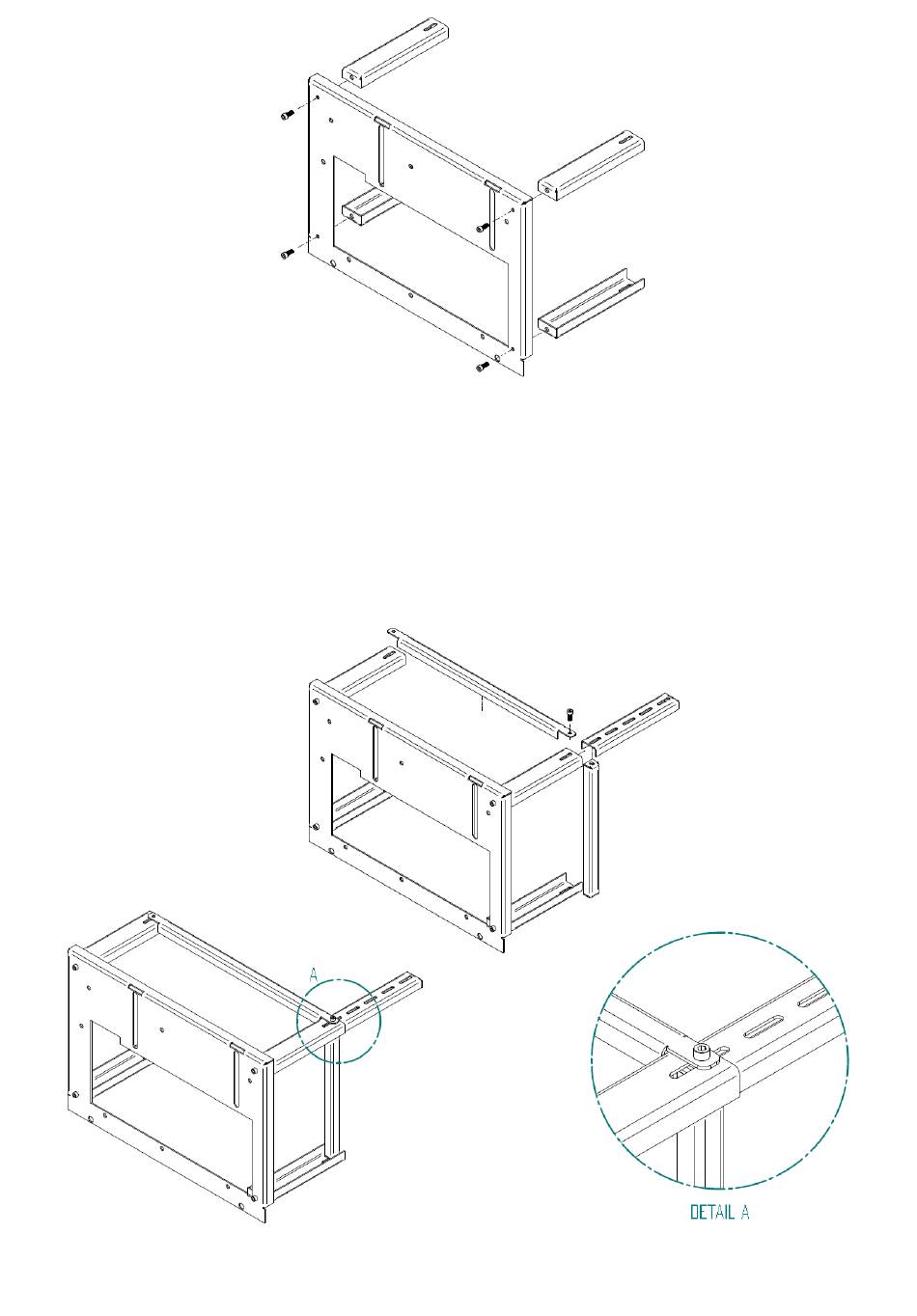 A

DETAIL A