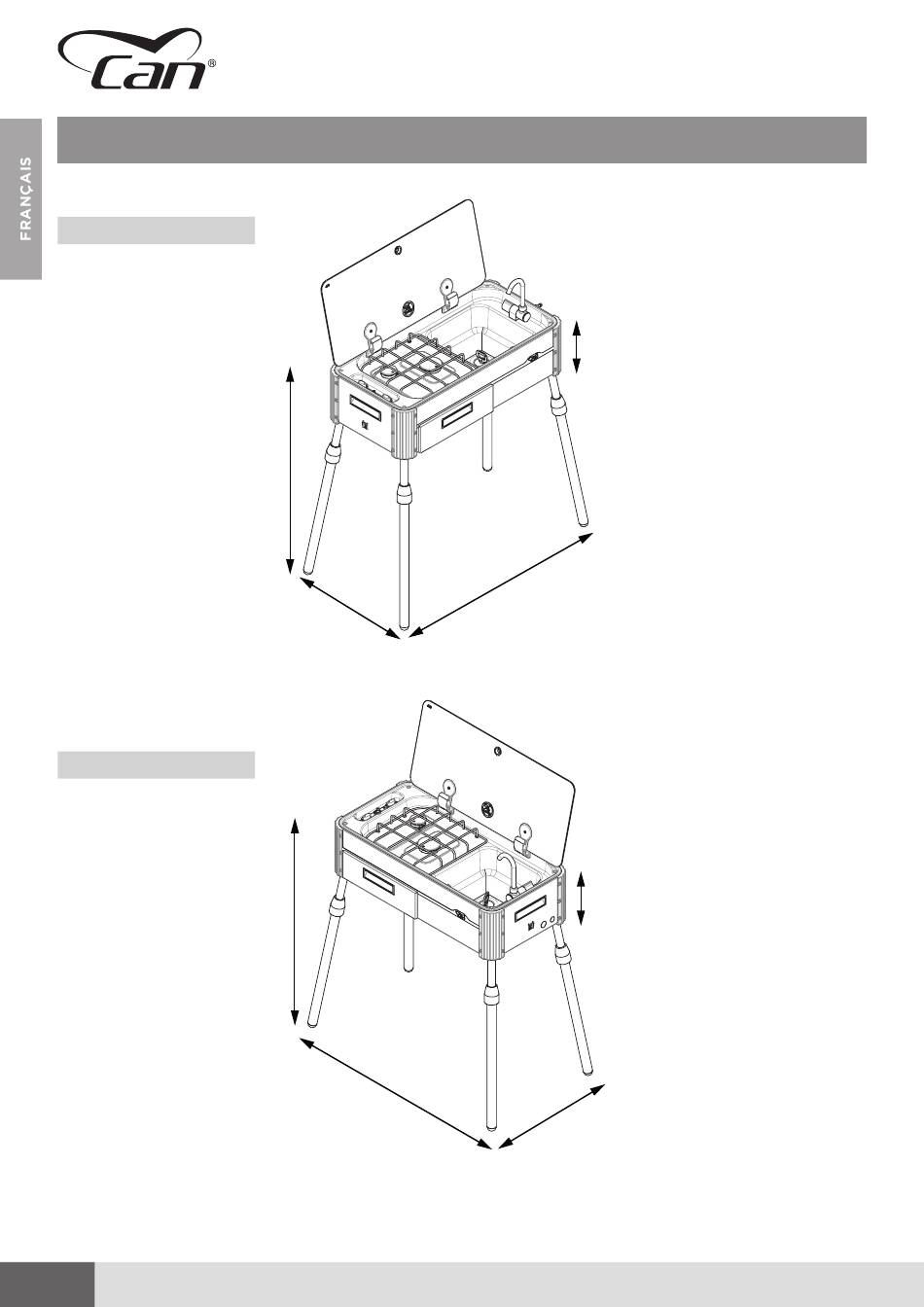 Can®

FRANÇAIS