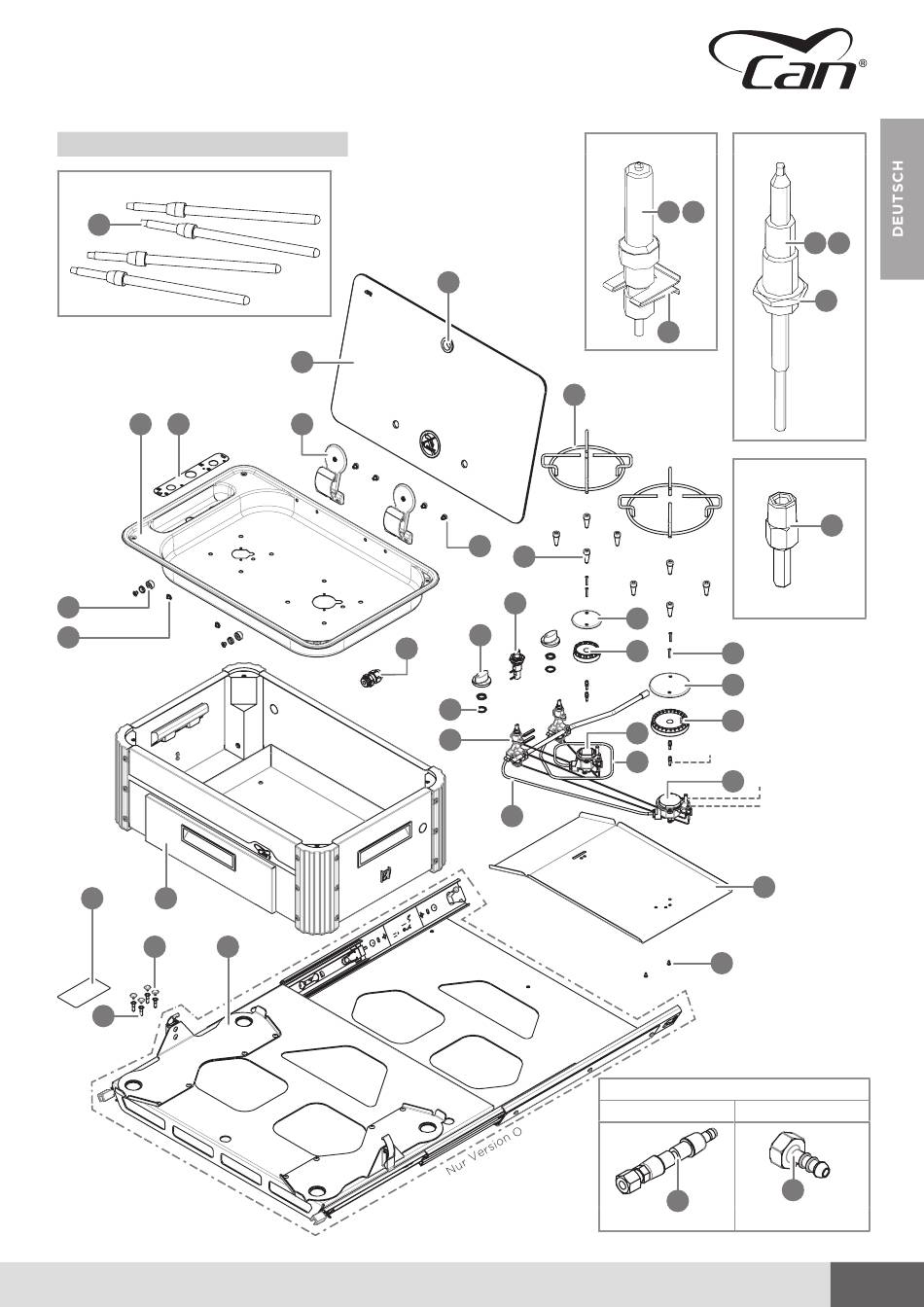 Can®

DEUTSCH

Nur Version O