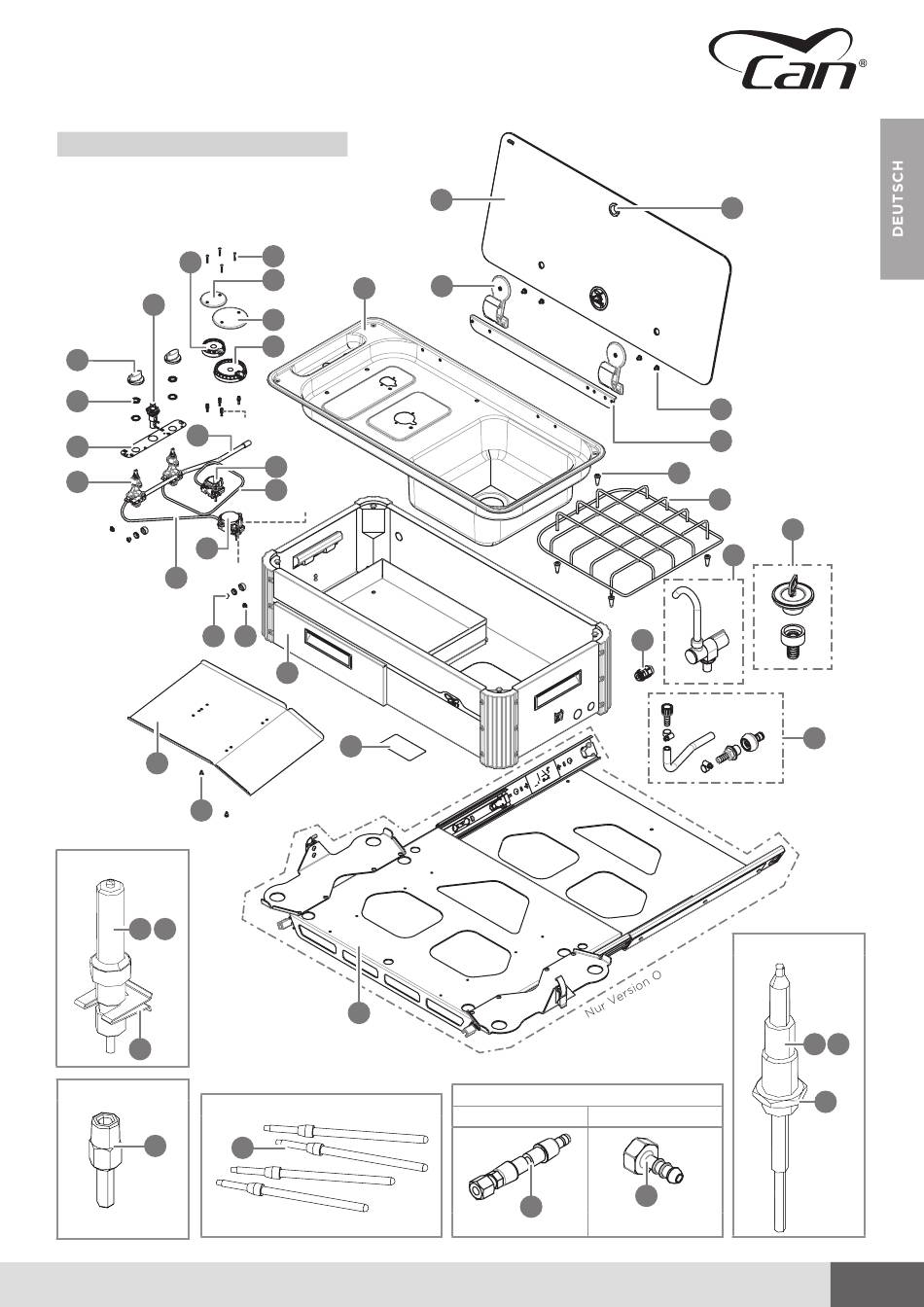 Can®

DEUTSCH

Nur Version O