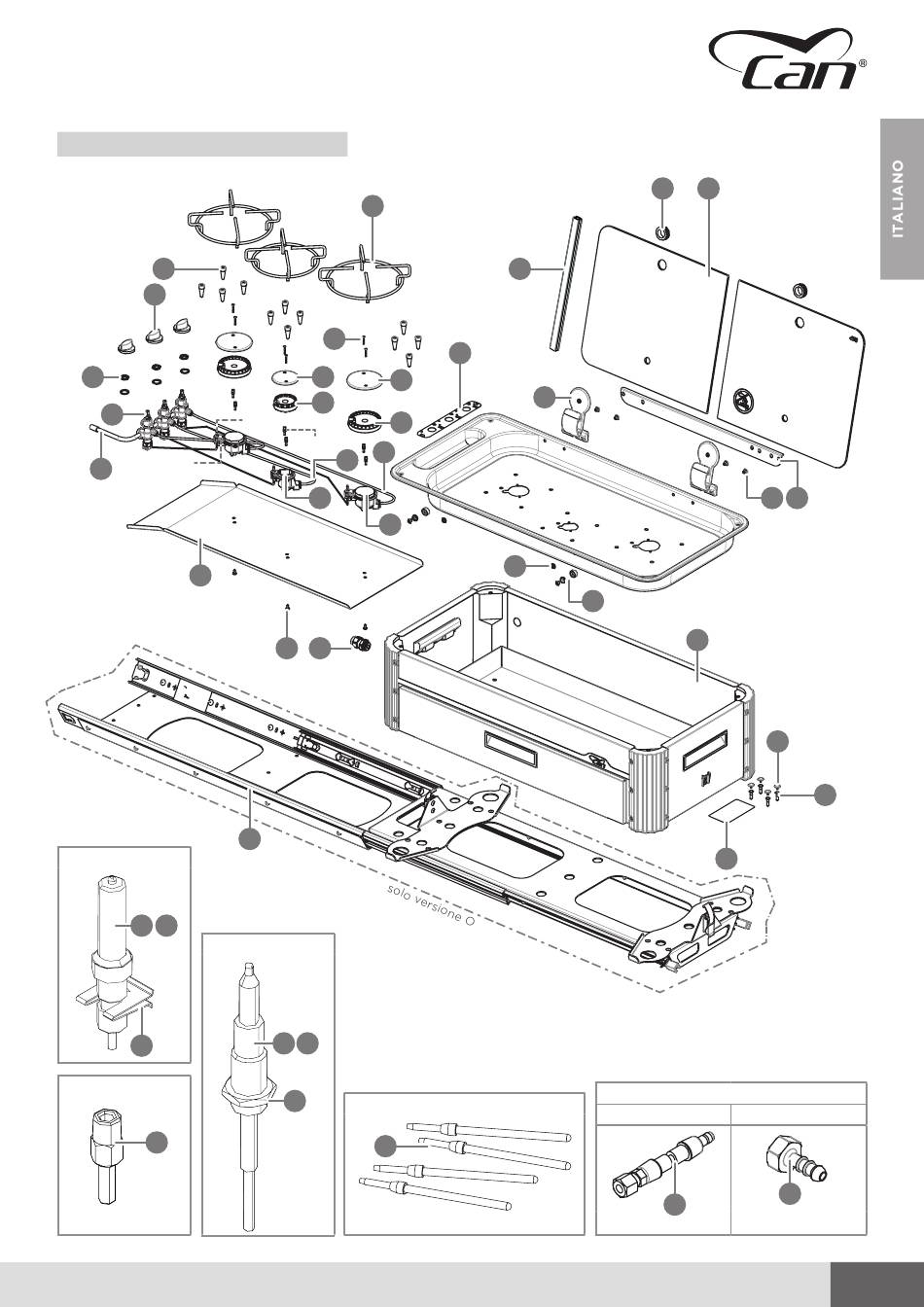 Can®

ITALIANO

A

solo versione O