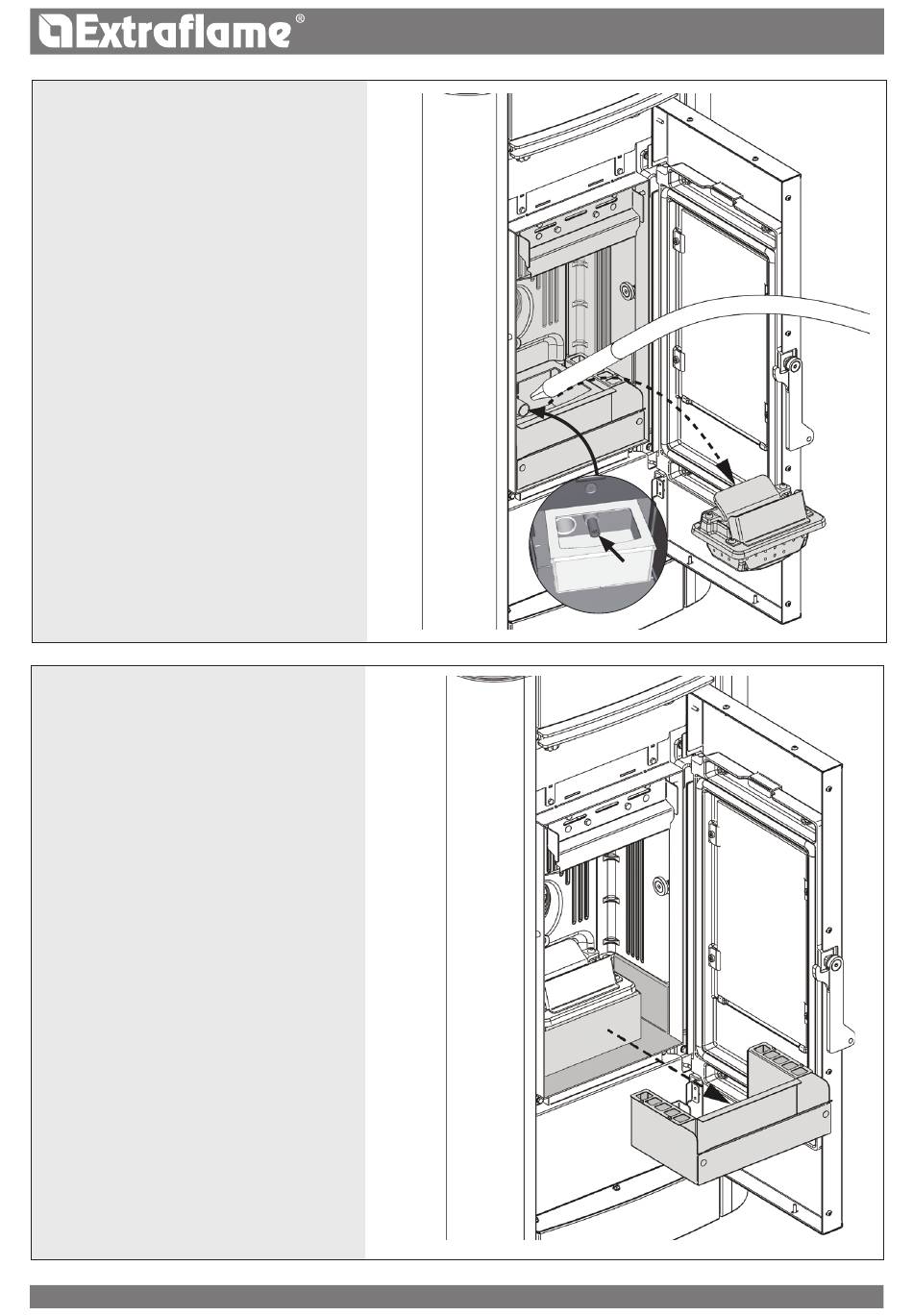 Extraflame®