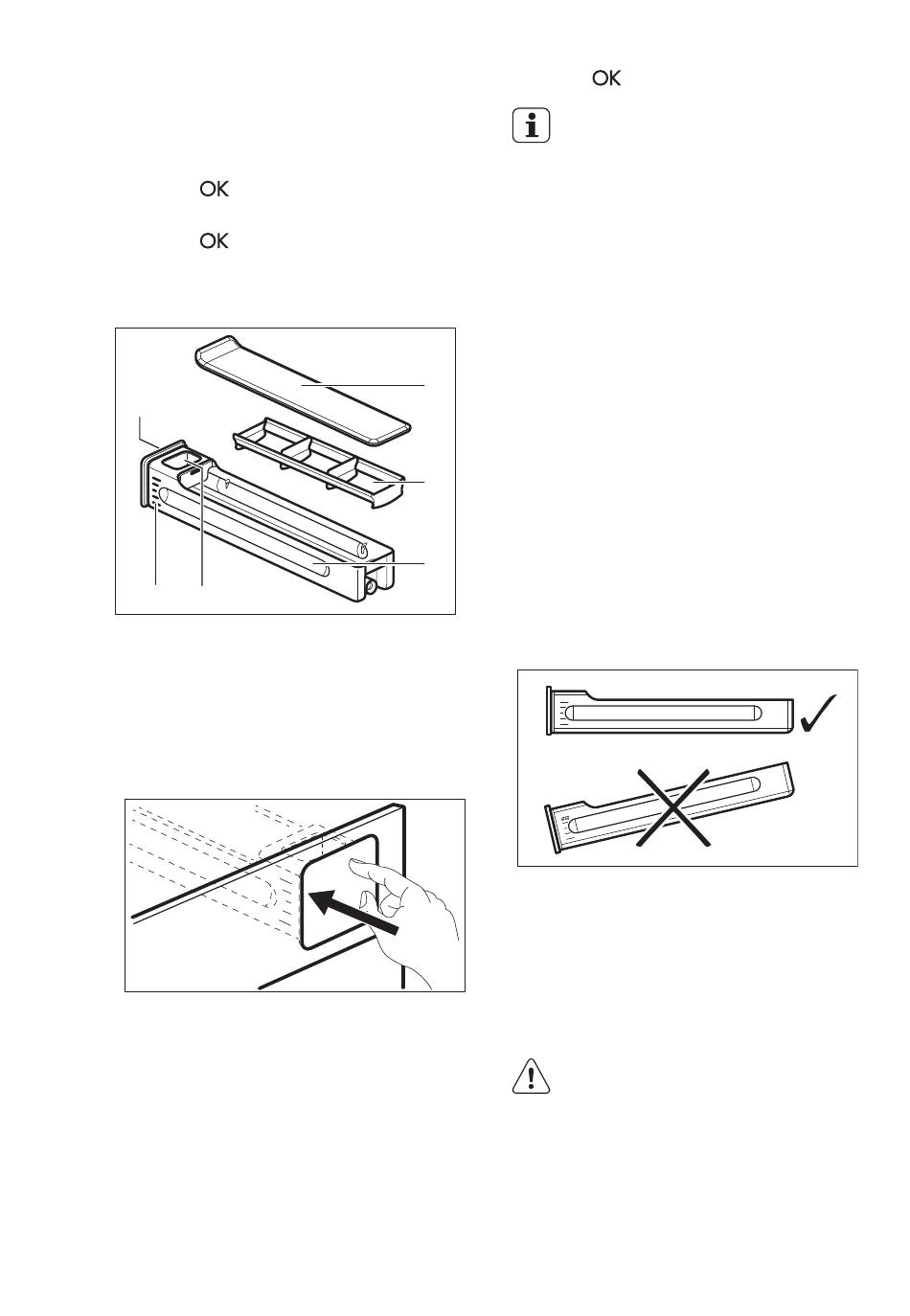 OK

OK

OK