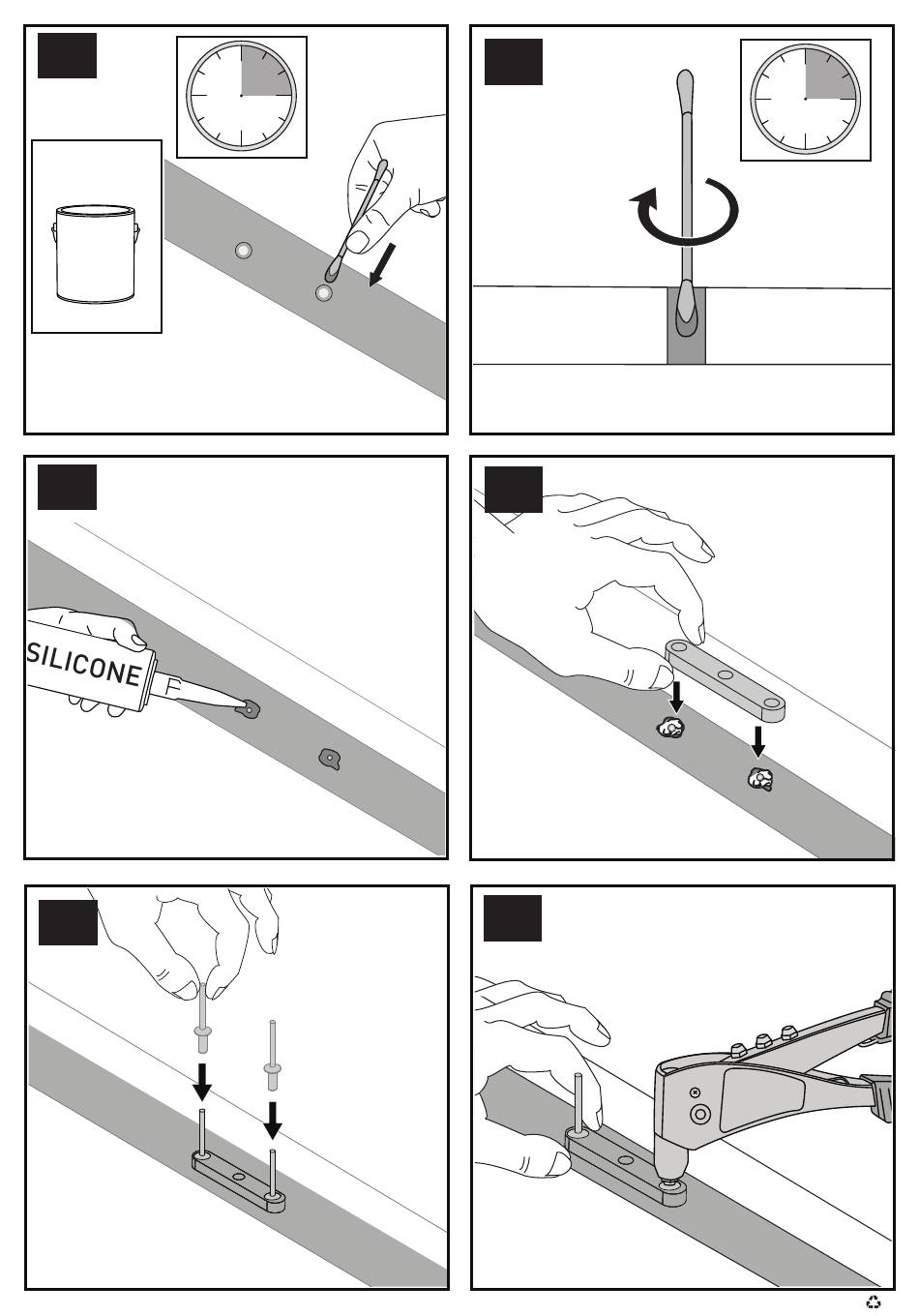 SILICONE