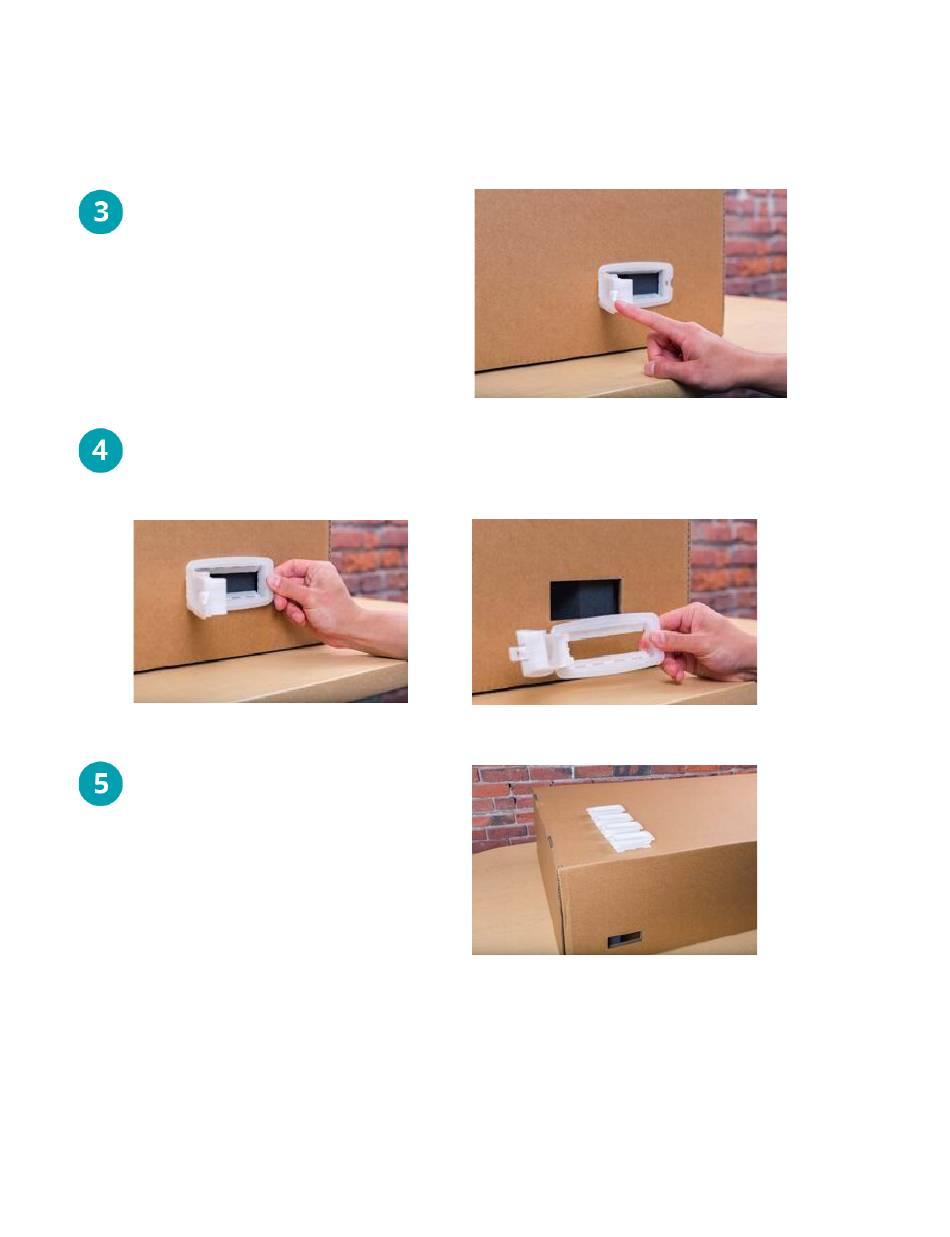 3

4

5