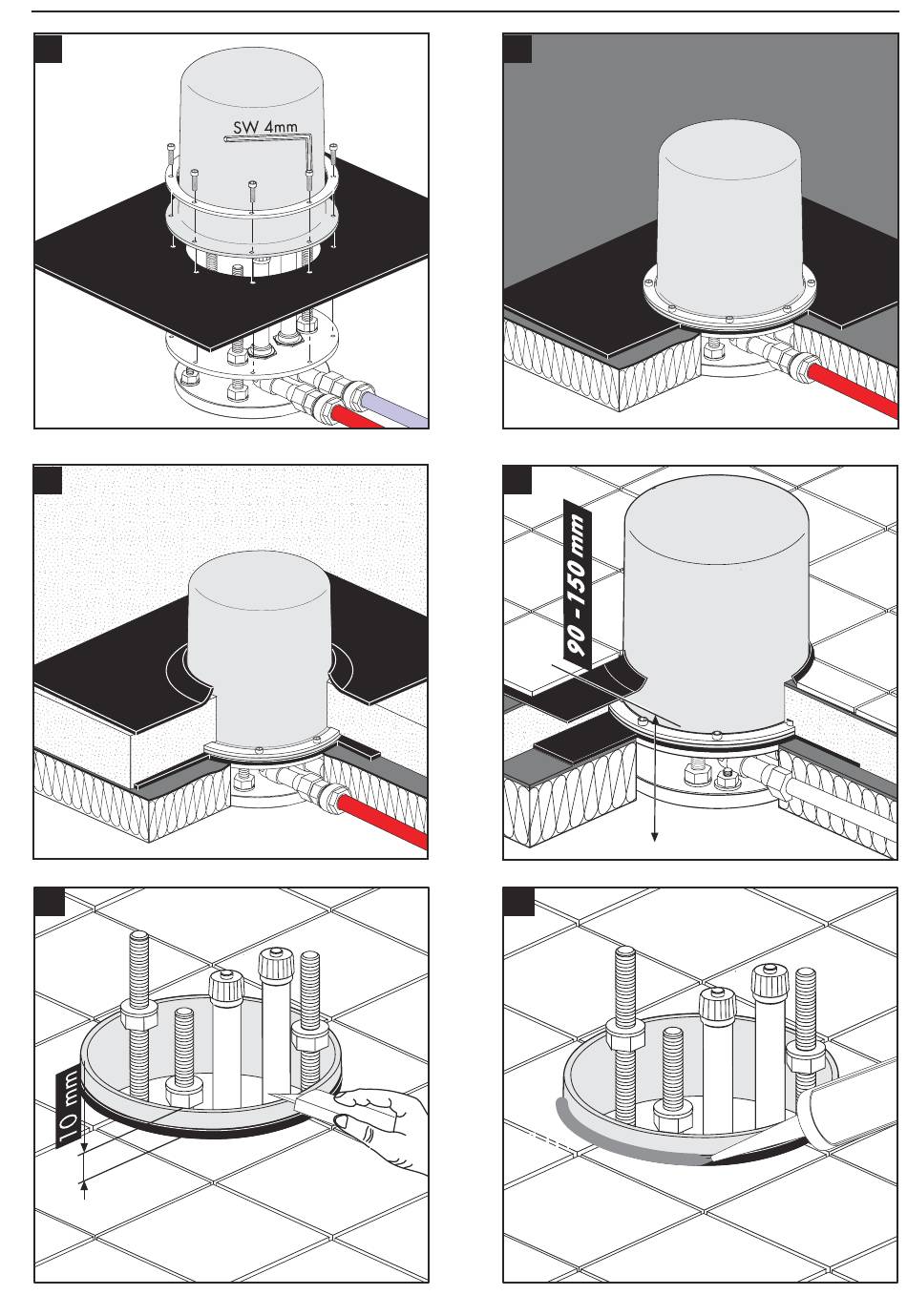 SW 4mm

90 - 150 mm

10 mm