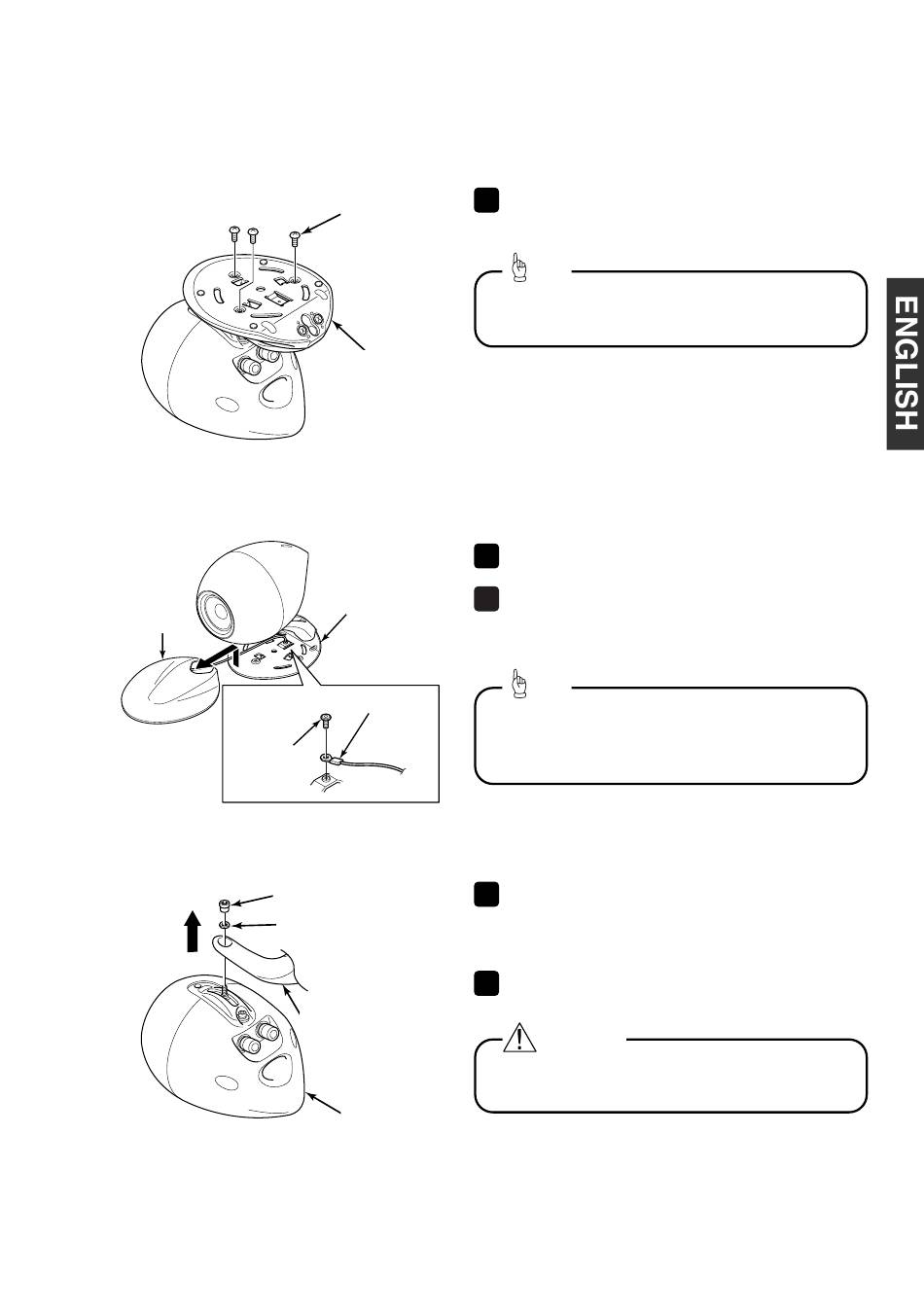 ENGLISH