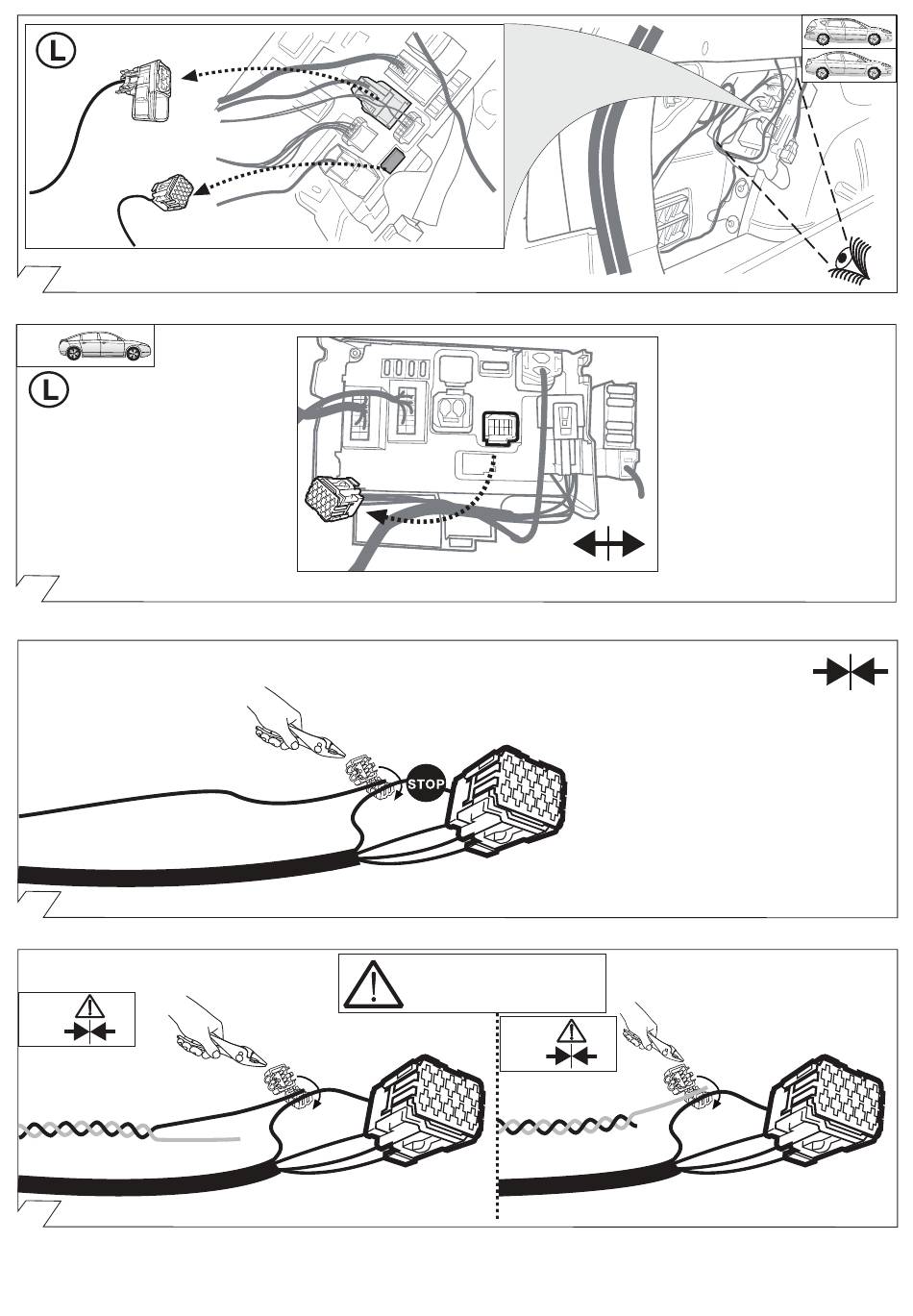 L

L

STOP