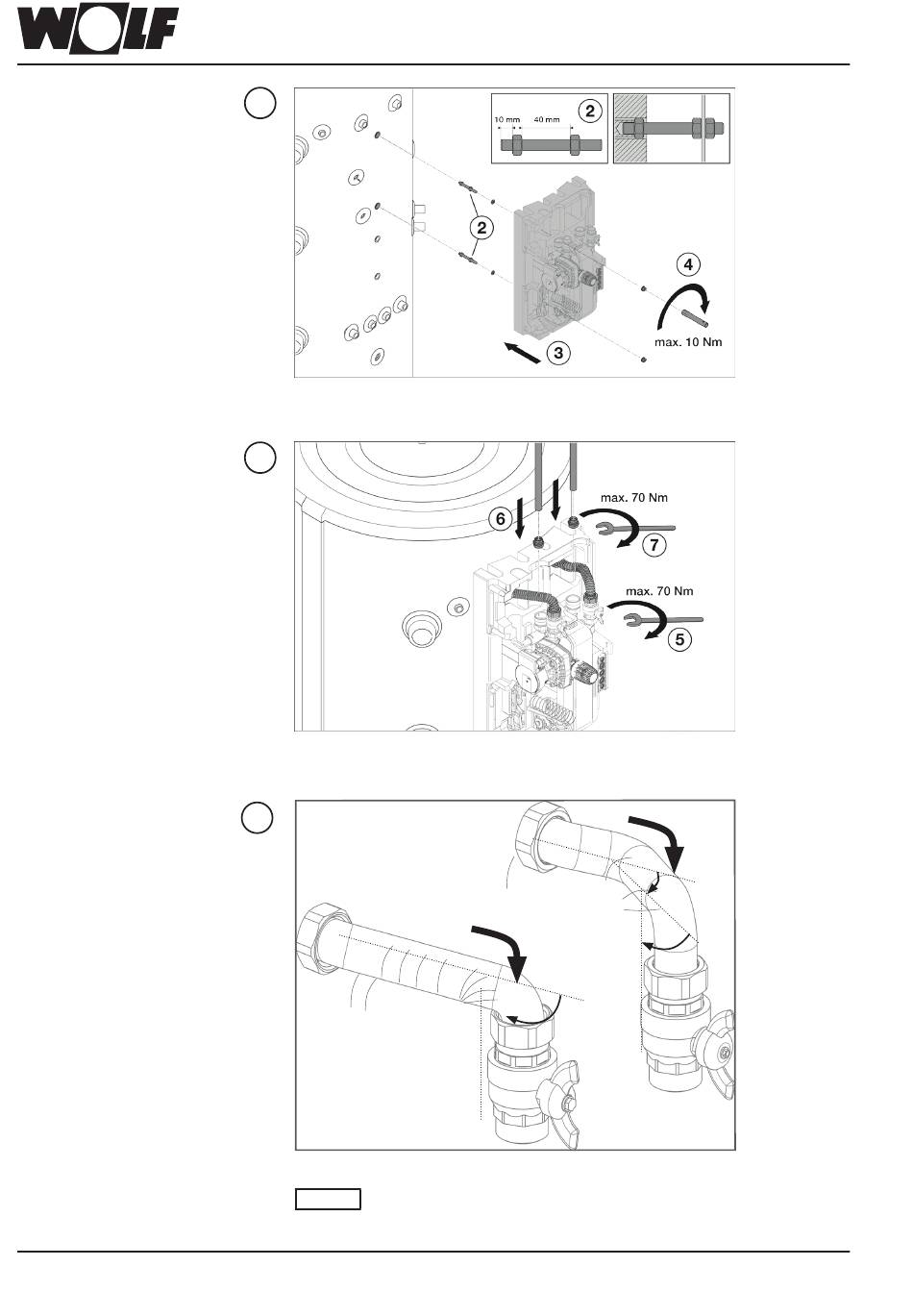 WOLF

2

10 mm

40 mm

2

4

max. 10 Nm

3

6

max. 70 Nm

7

max. 70 Nm

5