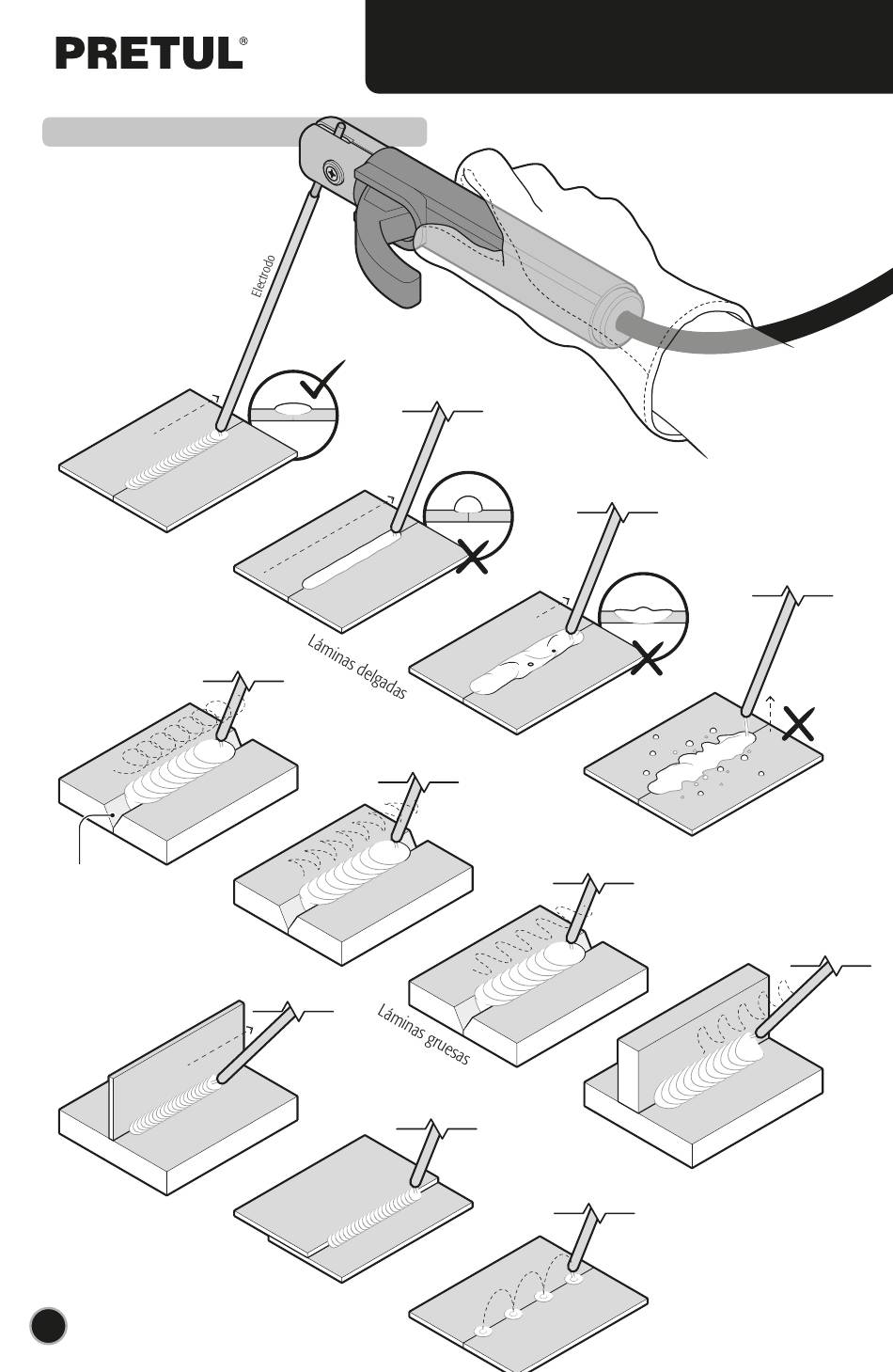 PRETUL®

Electrodo

Láminas delgadas

Láminas gruesas