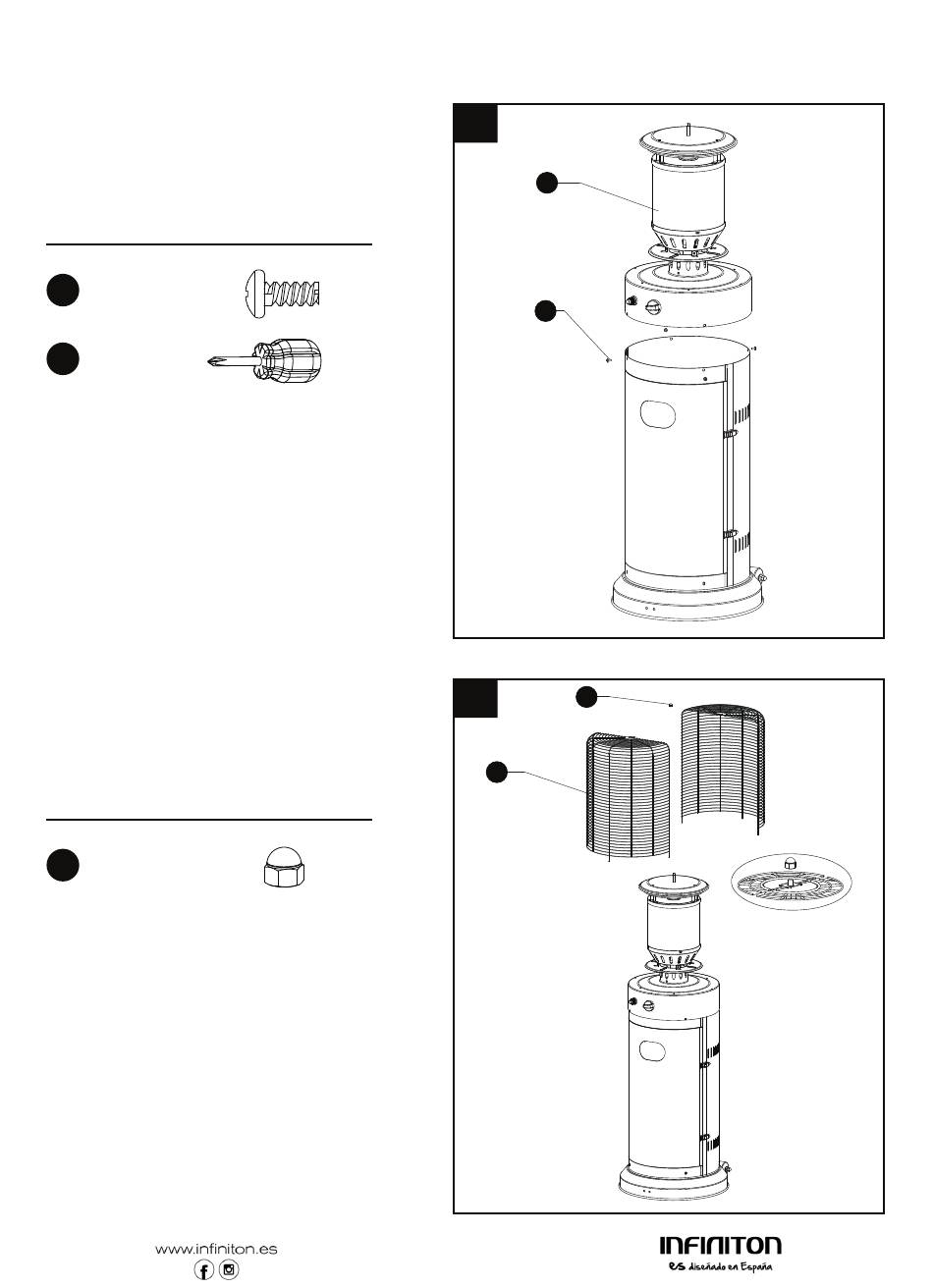 www.infiniton.es

INFINITON
es diseñado en España