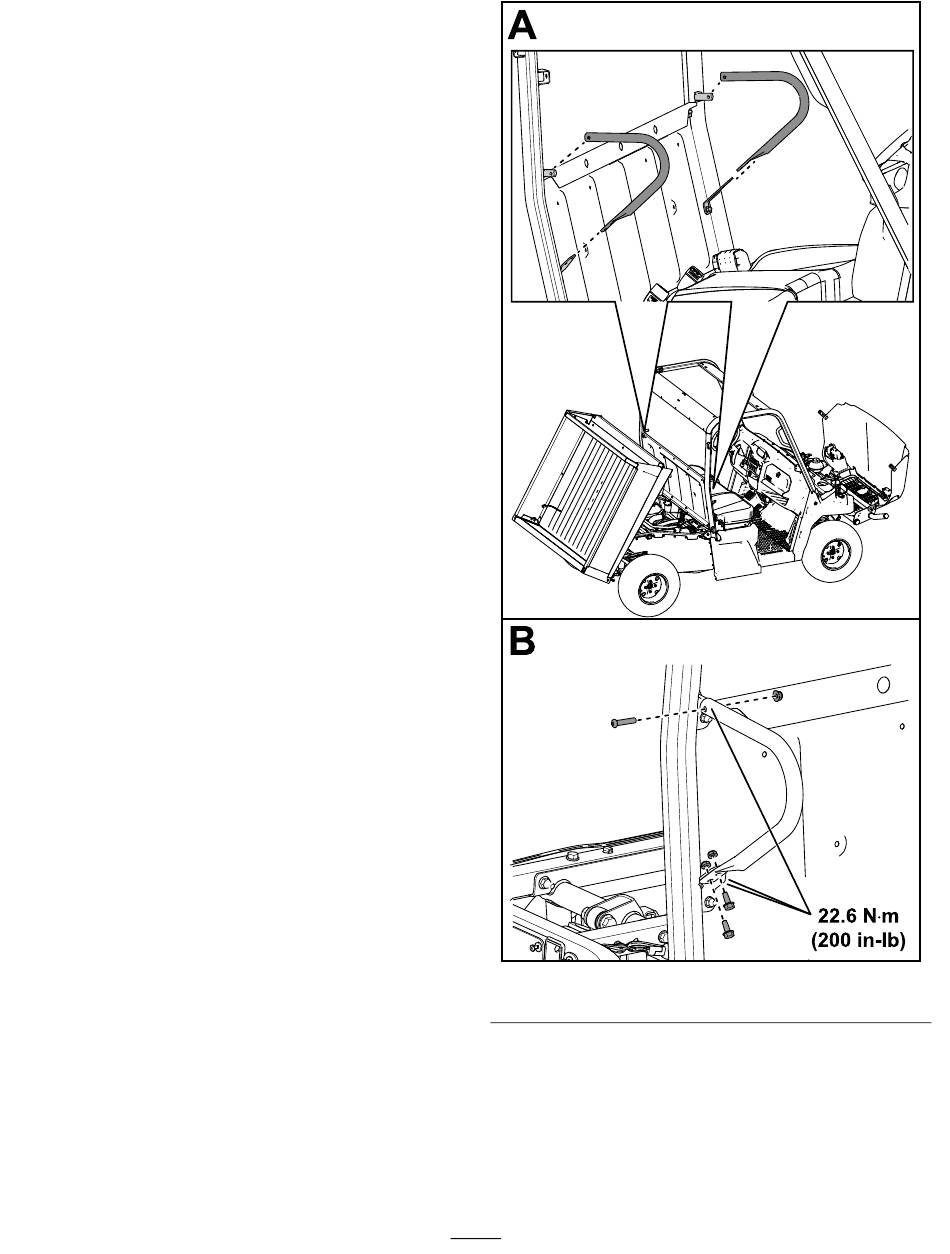 A

B

22.6 N·m
(200 in-lb)