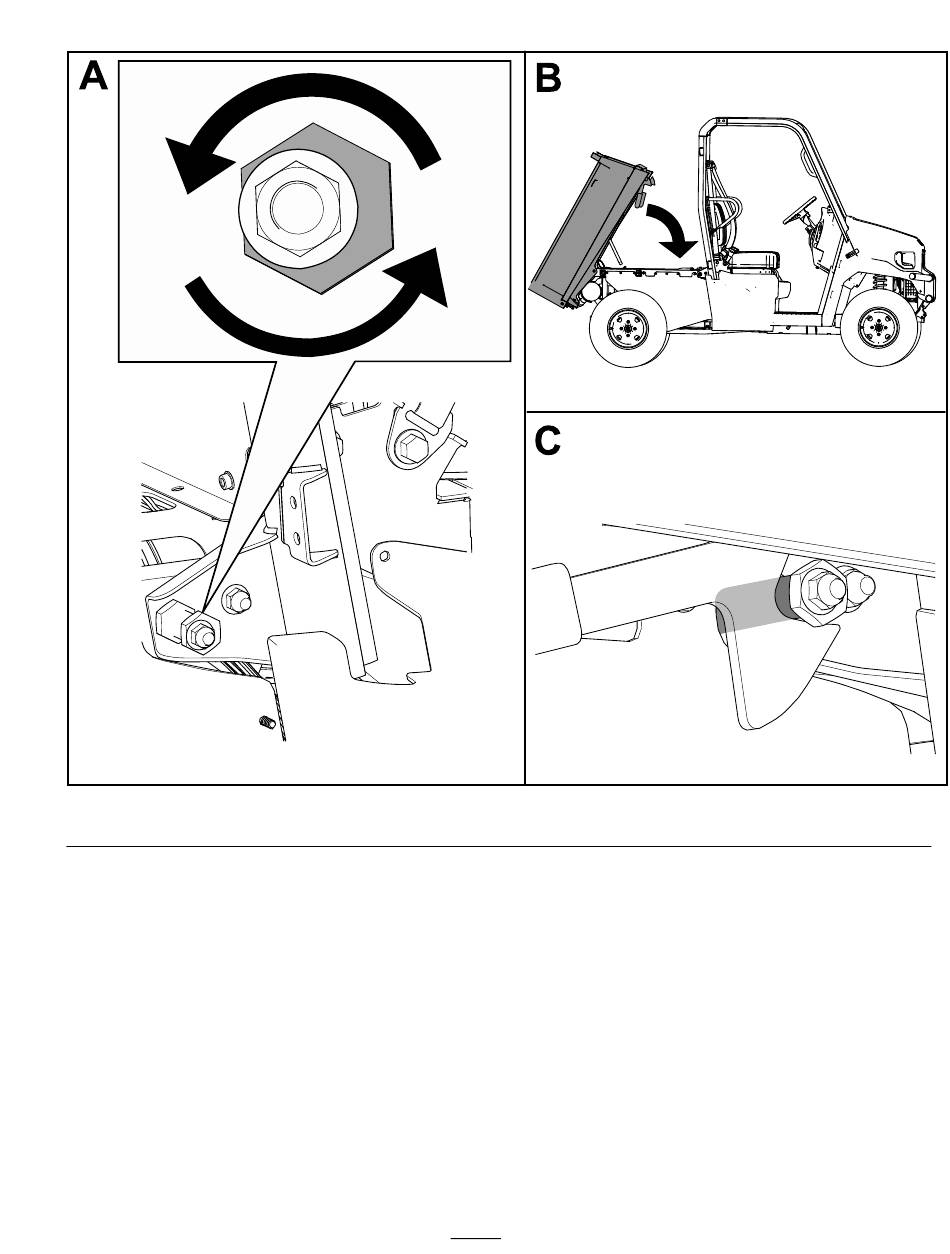 A

B

C