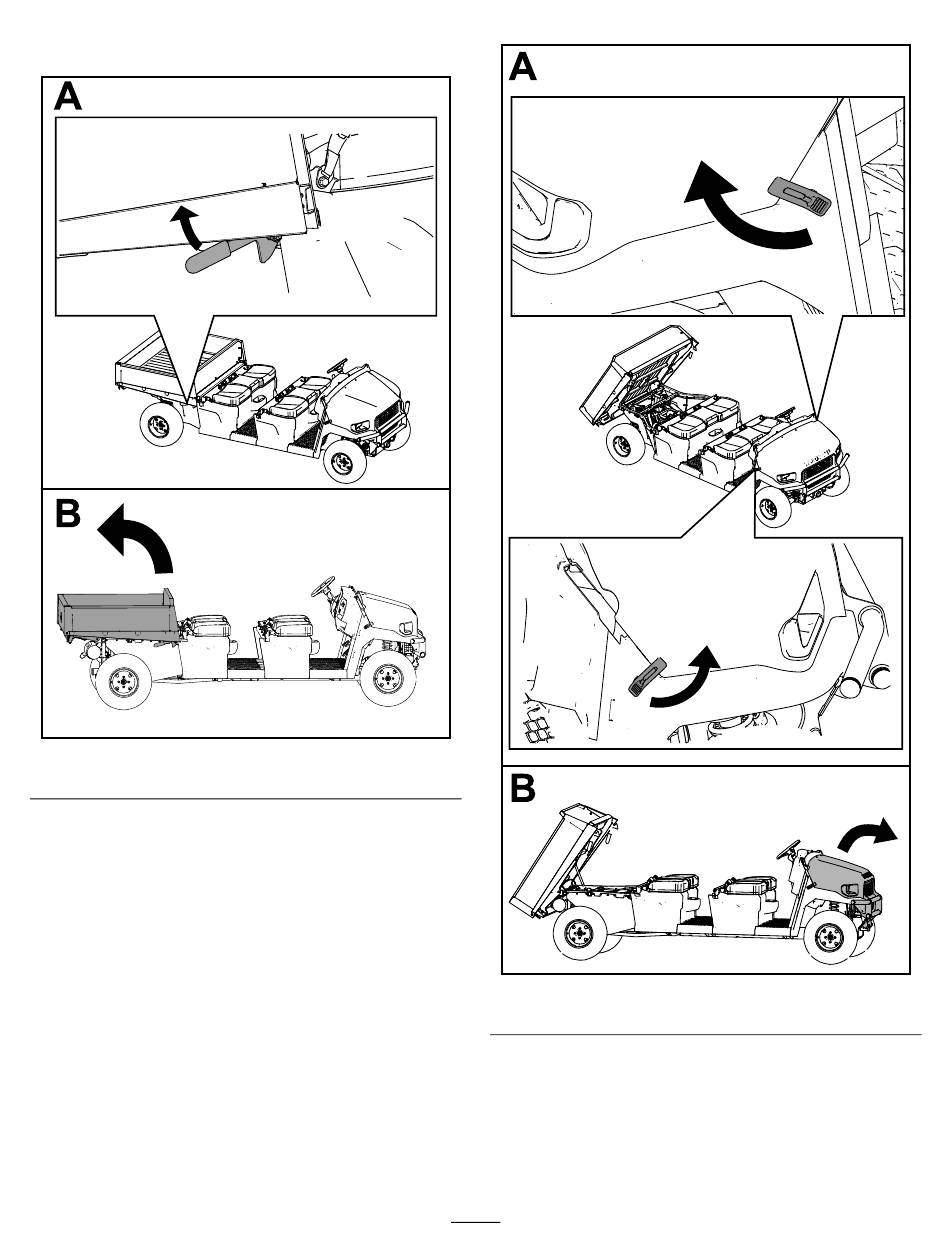 A

B

A

B