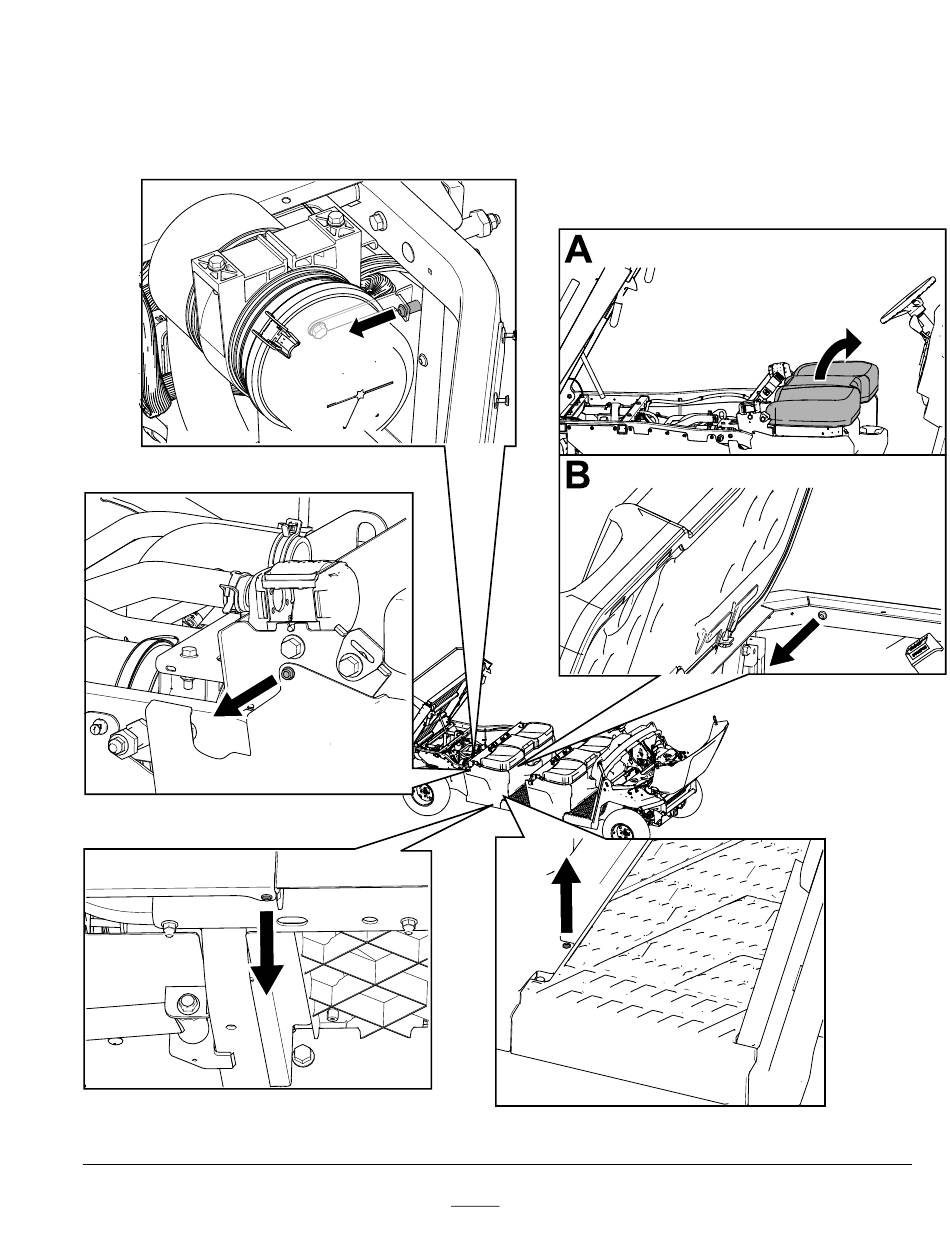 A

B