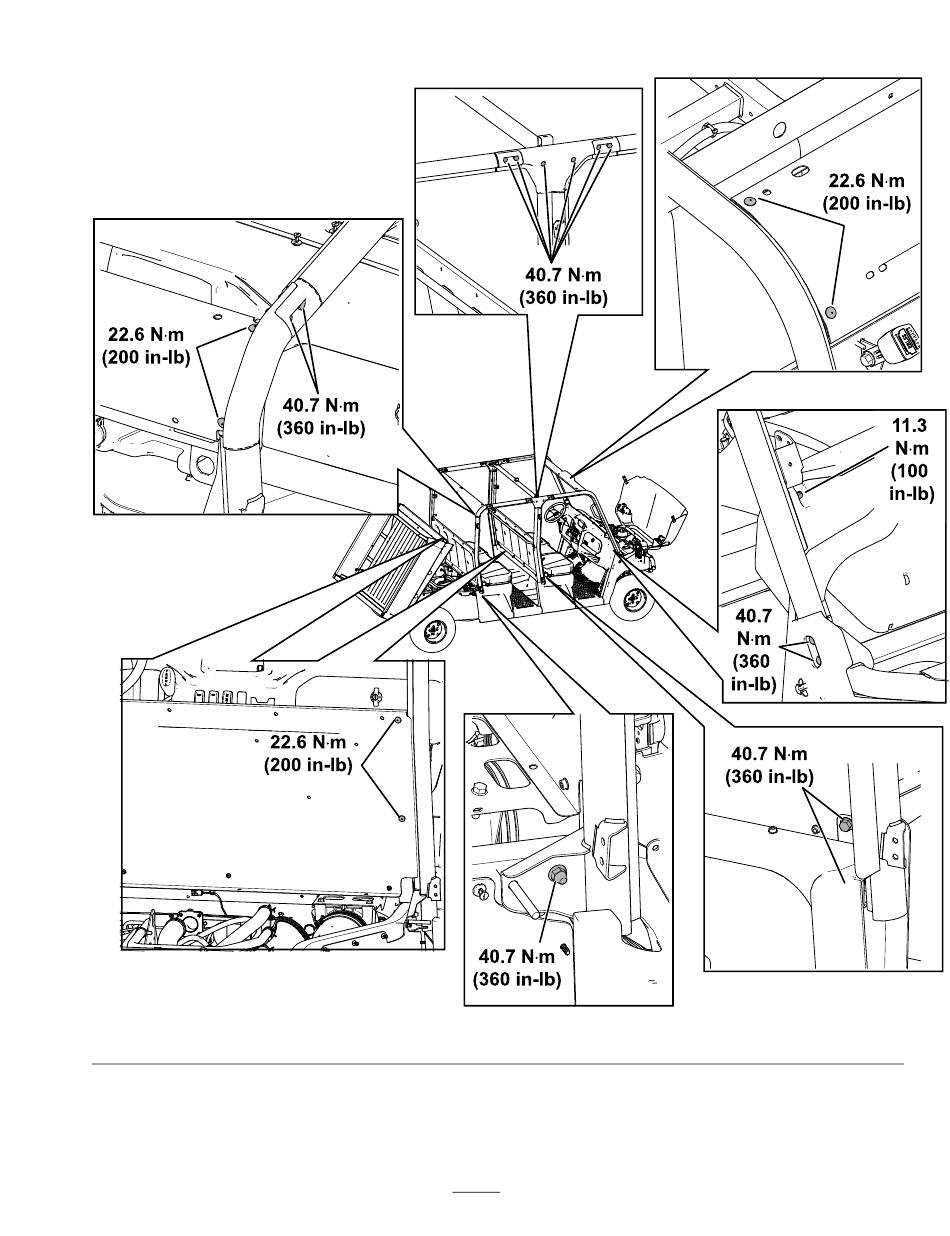 40.7 N·m
(360 in-lb)

22.6 N·m
(200 in-lb)

22.6 N·m
(200 in-lb)

40.7 N·m
(360 in-lb)

11.3
N·m
(100
in-lb)

40.7
N·m
(360
in-lb)

22.6 N·m
(200 in-lb)

40.7 N·m
(360 in-lb)

40.7 N·m
(360 in-lb)