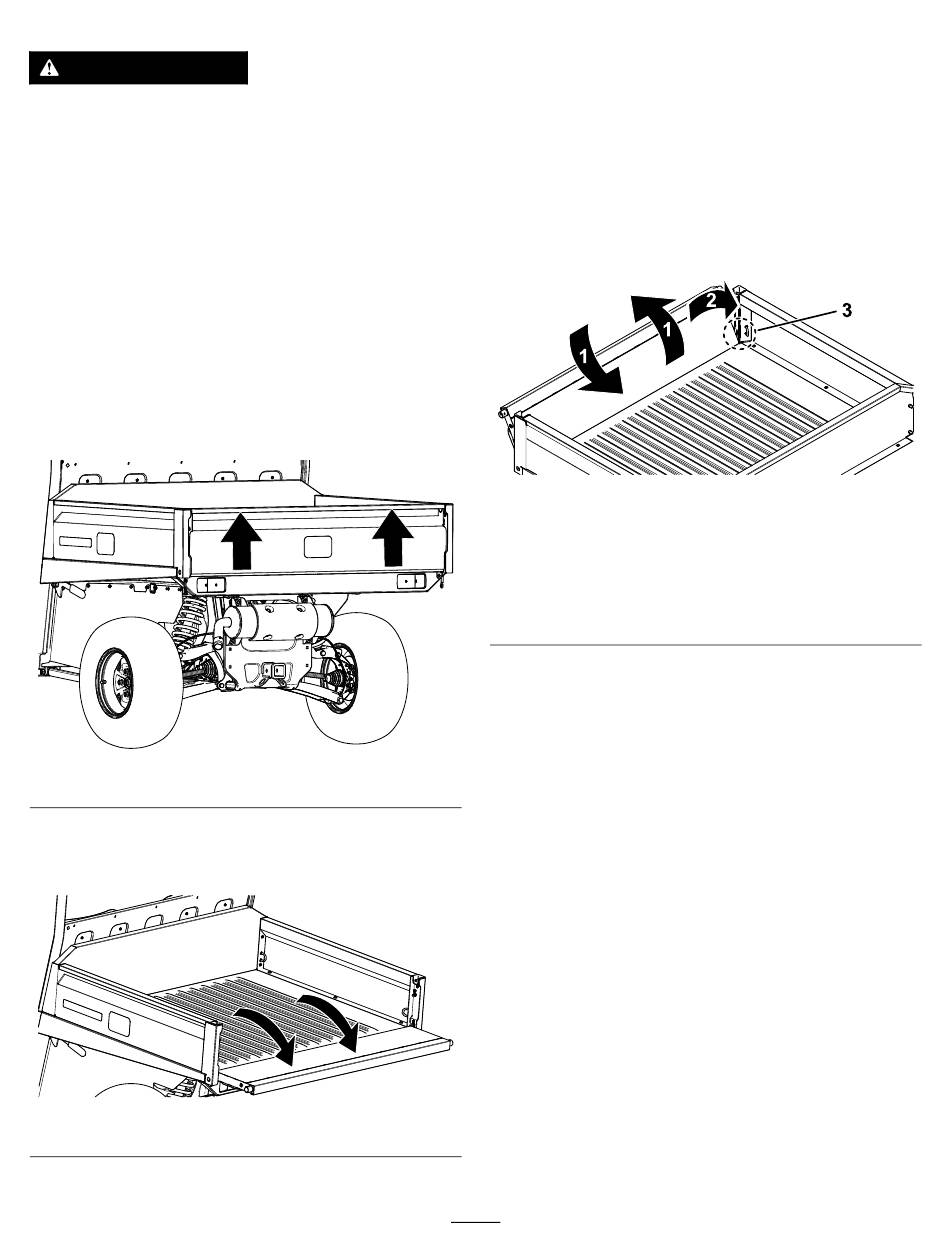 1

1

2

3