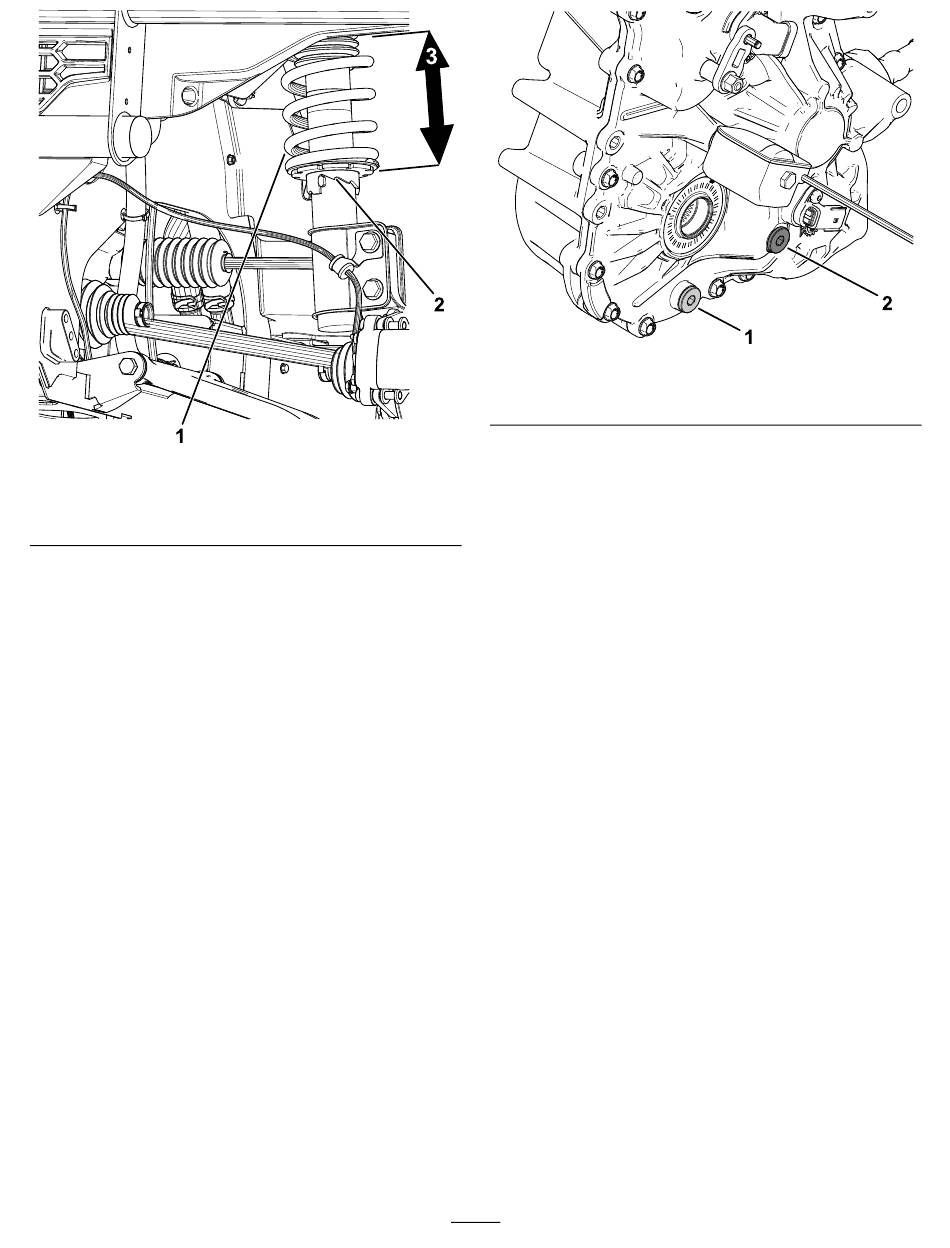 3

2

1

2

1