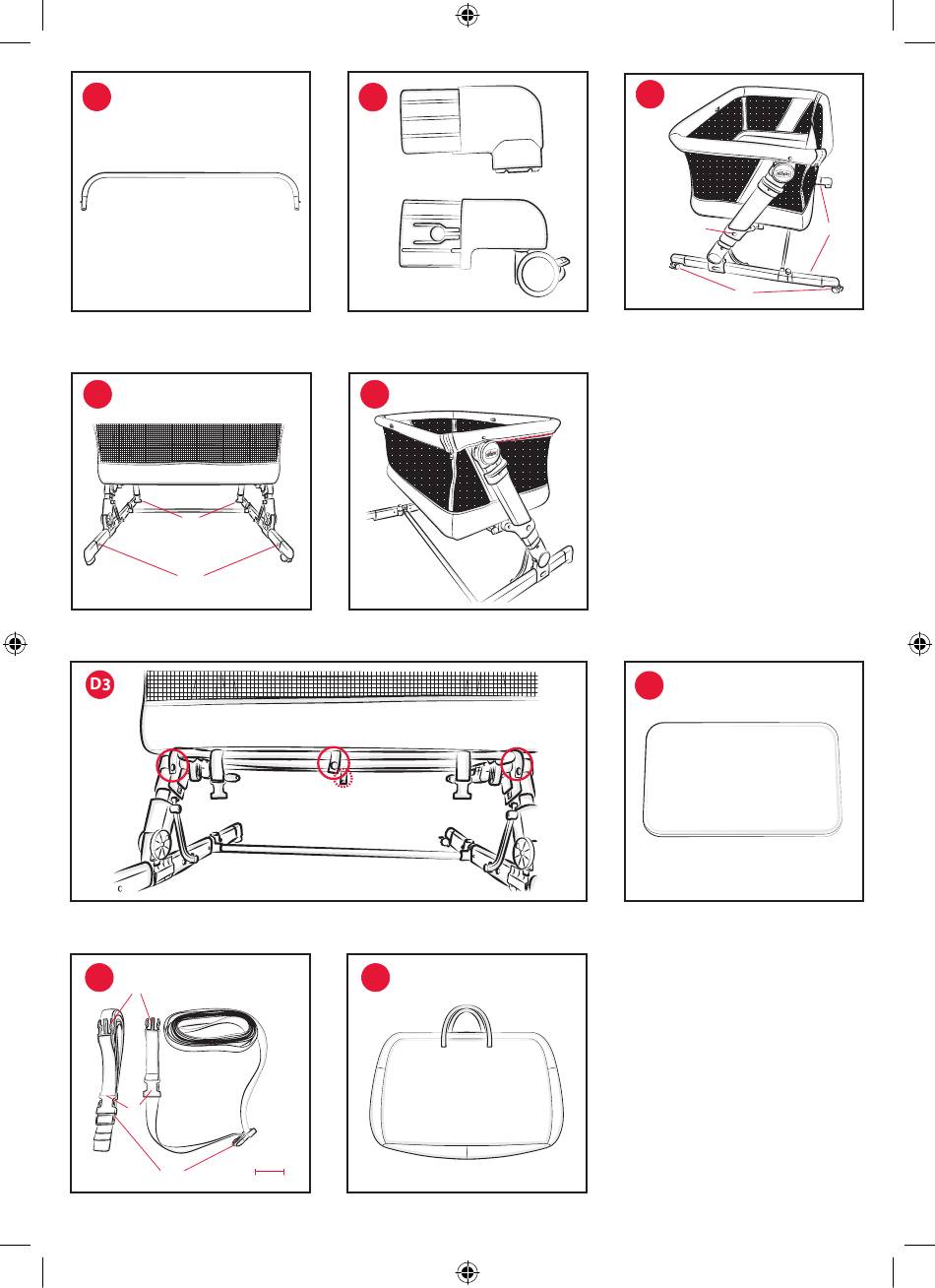 D3