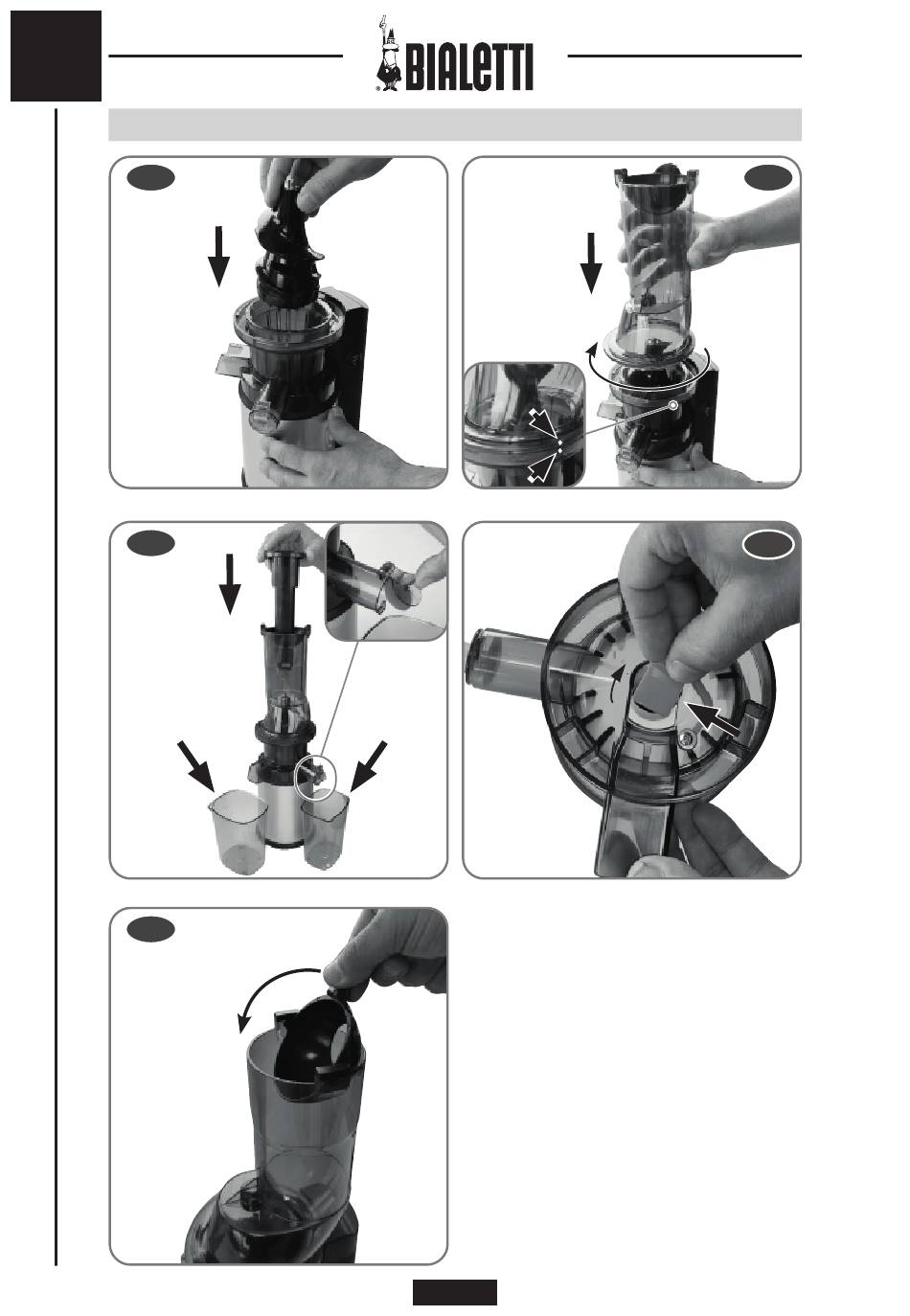 BIALETTI